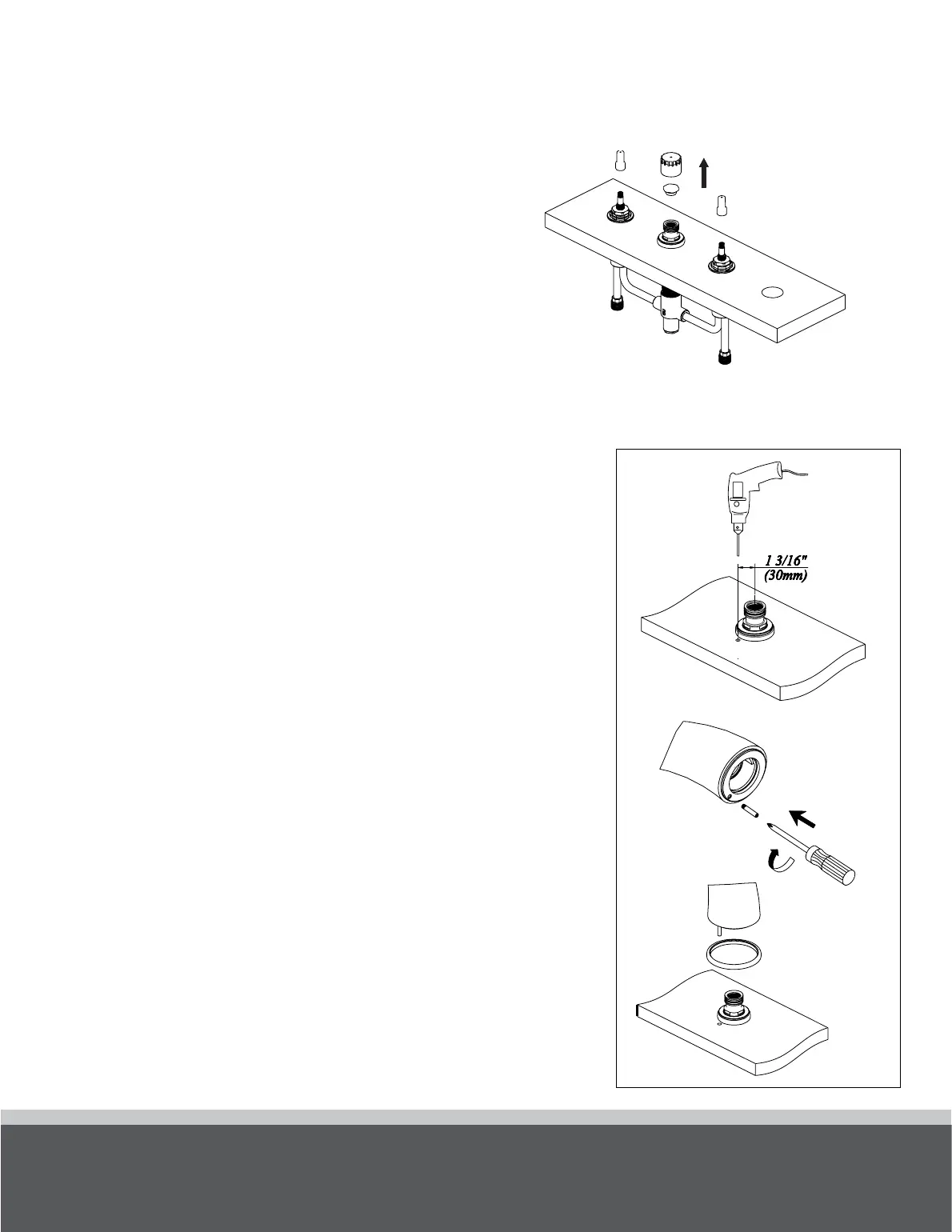 1 3/16"
(30mm)