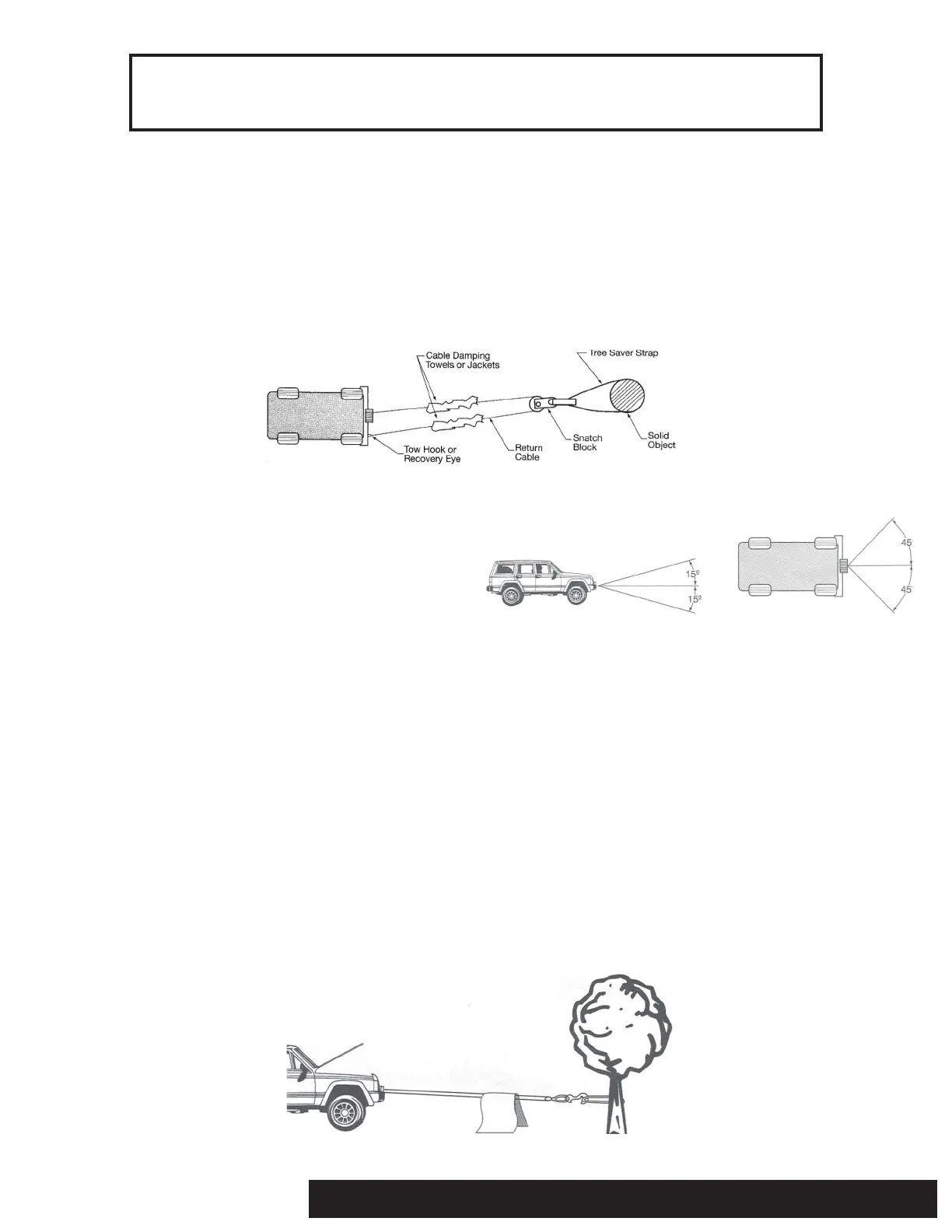 Cable Damping Towels or Jackets

Tree Saver Strap

Tow Hook or Recovery Eye

Return Cable

Snatch Block

Solid Object

15º

15º

45

45