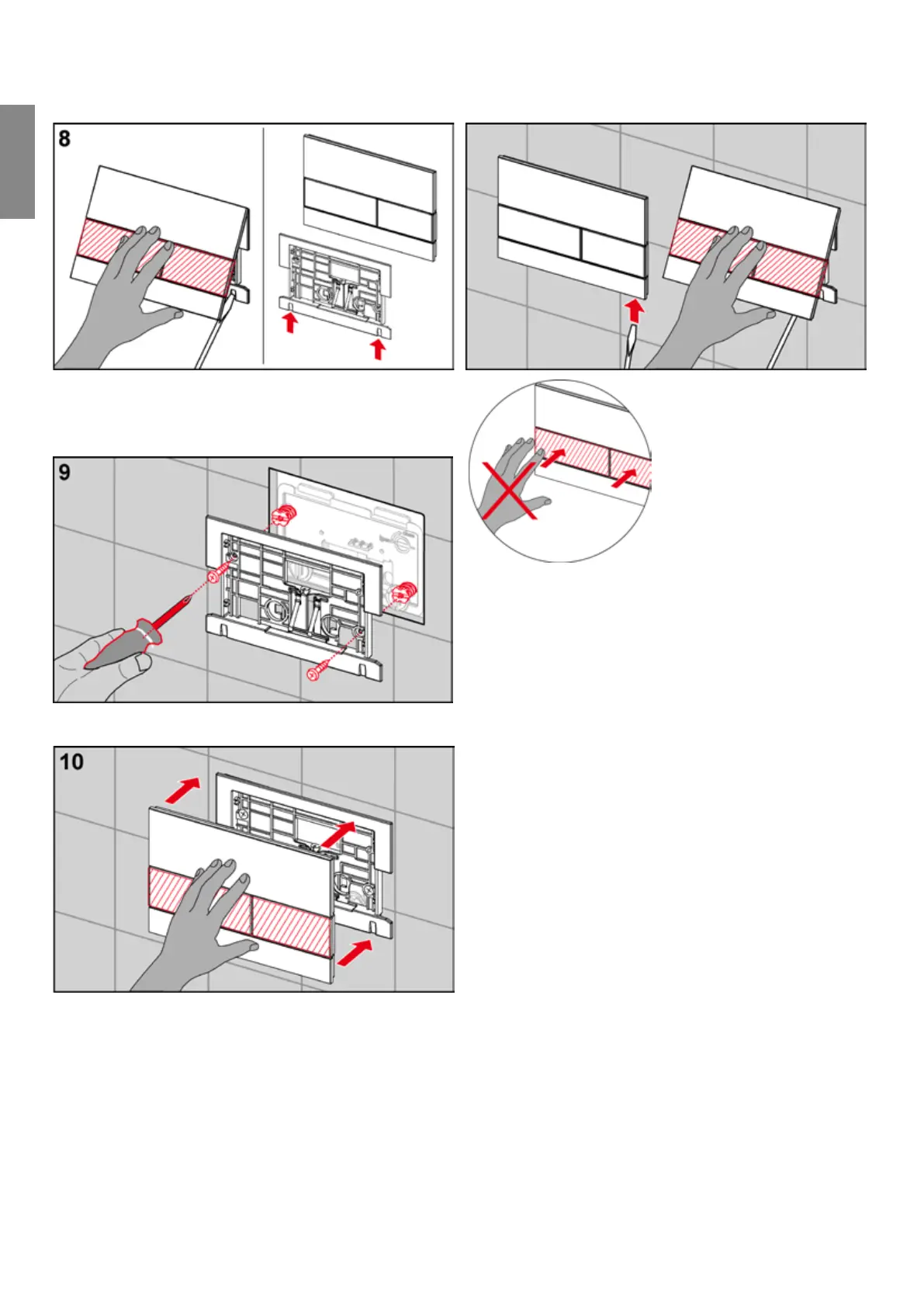 8

9

10