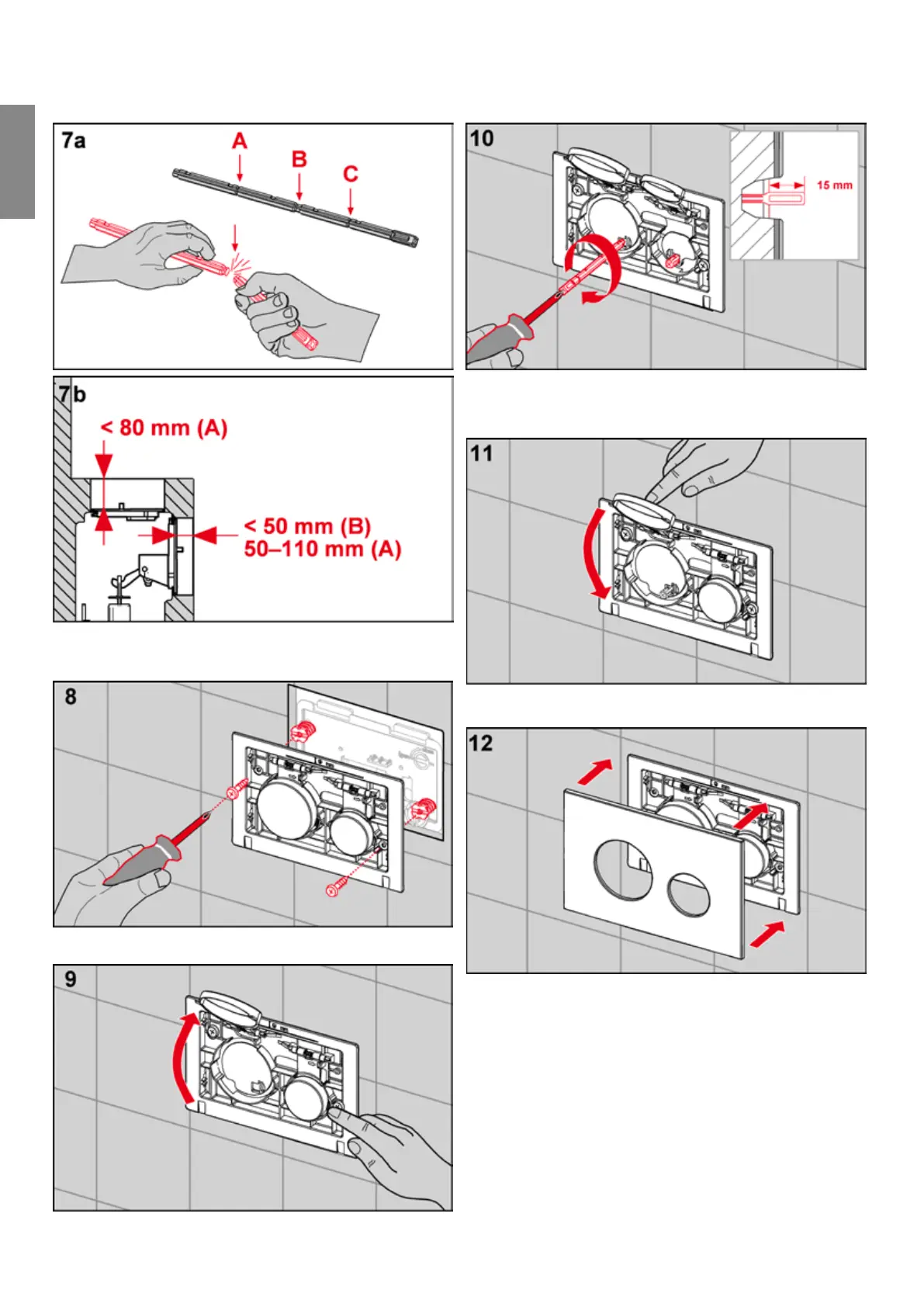 7a

A

B

C

7b

< 80 mm (A)

< 50 mm (B)
50–110 mm (A)

8

9

10

15 mm

11

12