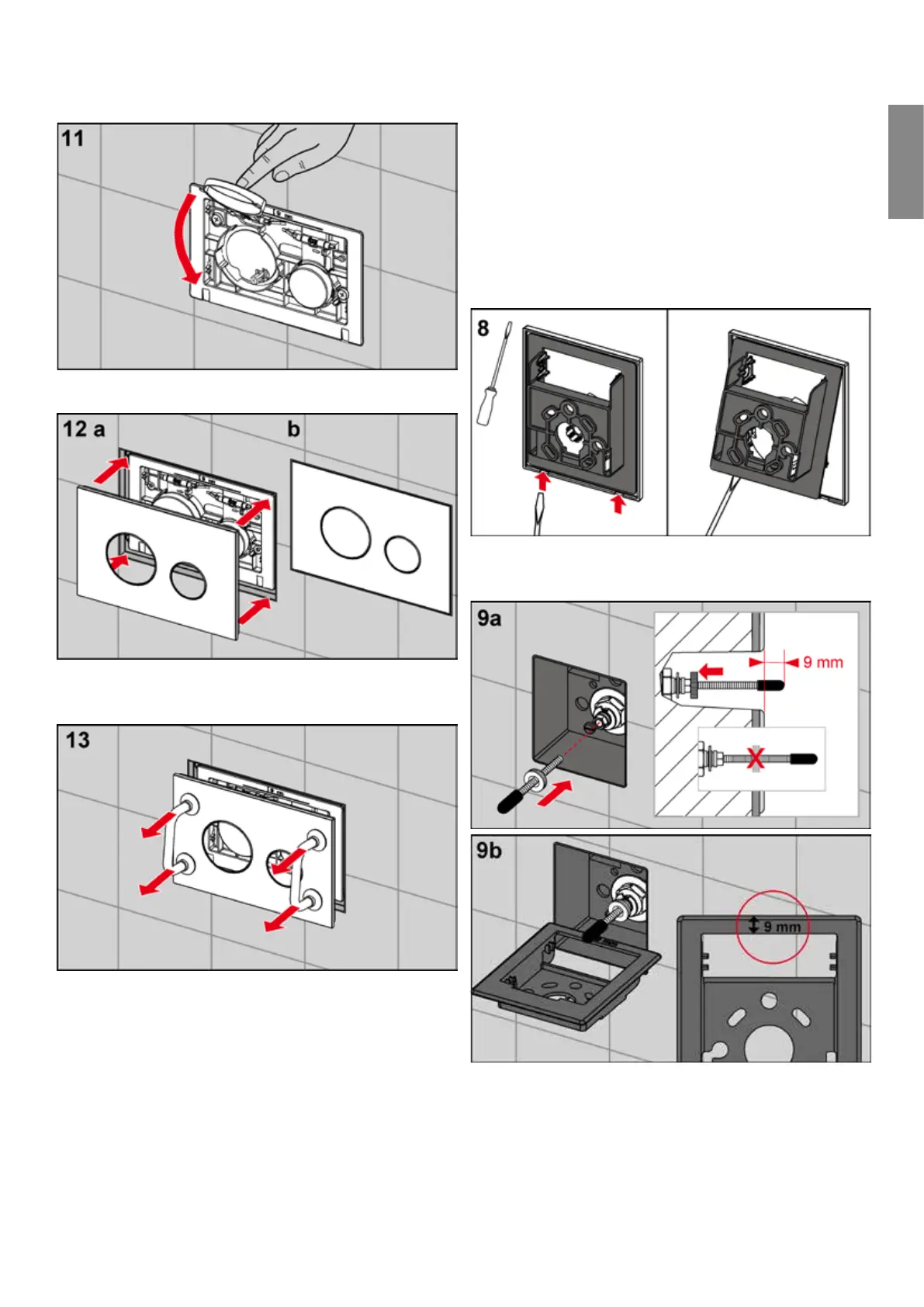 11

12 a

b

13

8

9a

9 mm

9b

9 mm