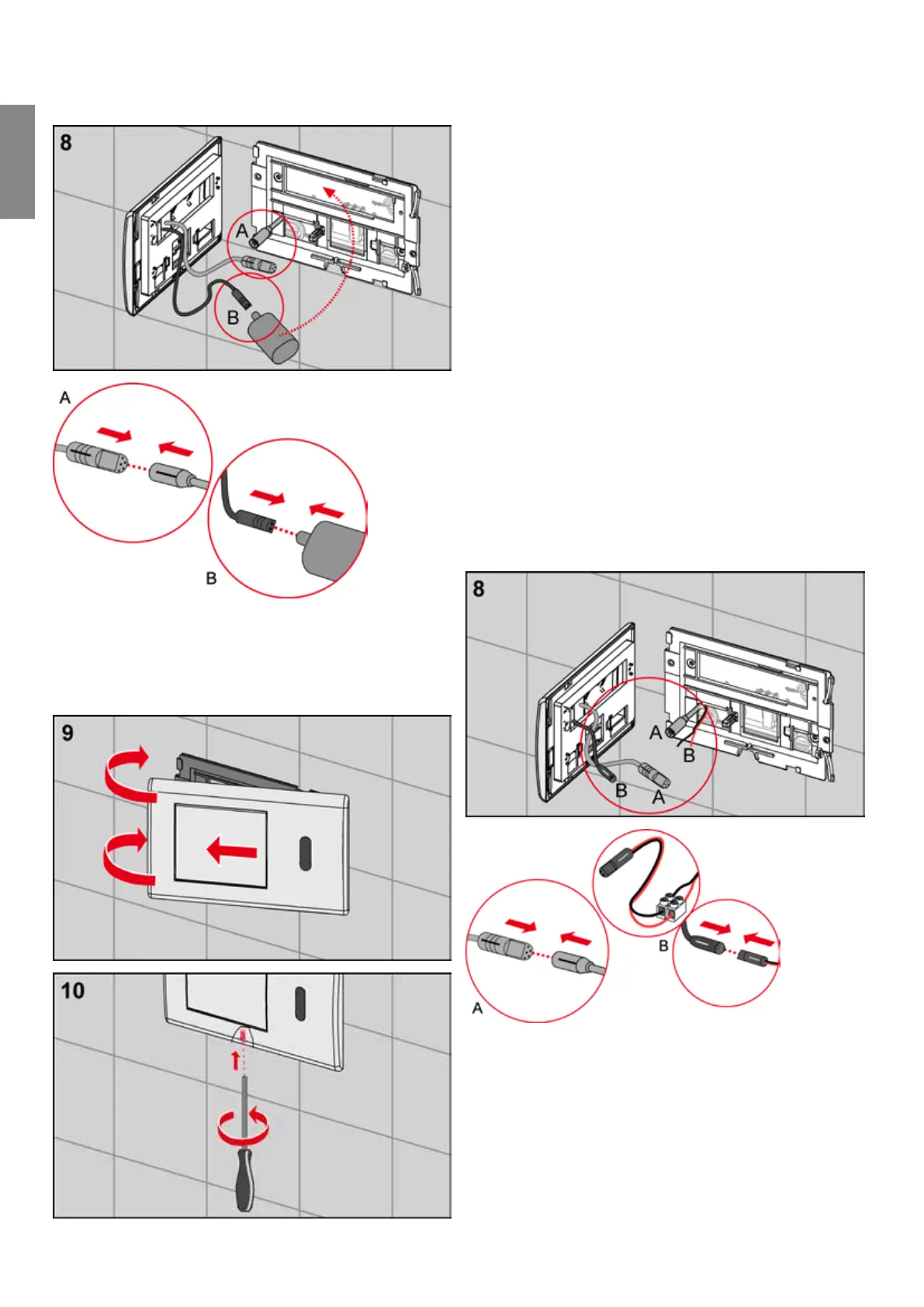 8

A

B

A

B

9

10

8

A

B

B

A

B

A