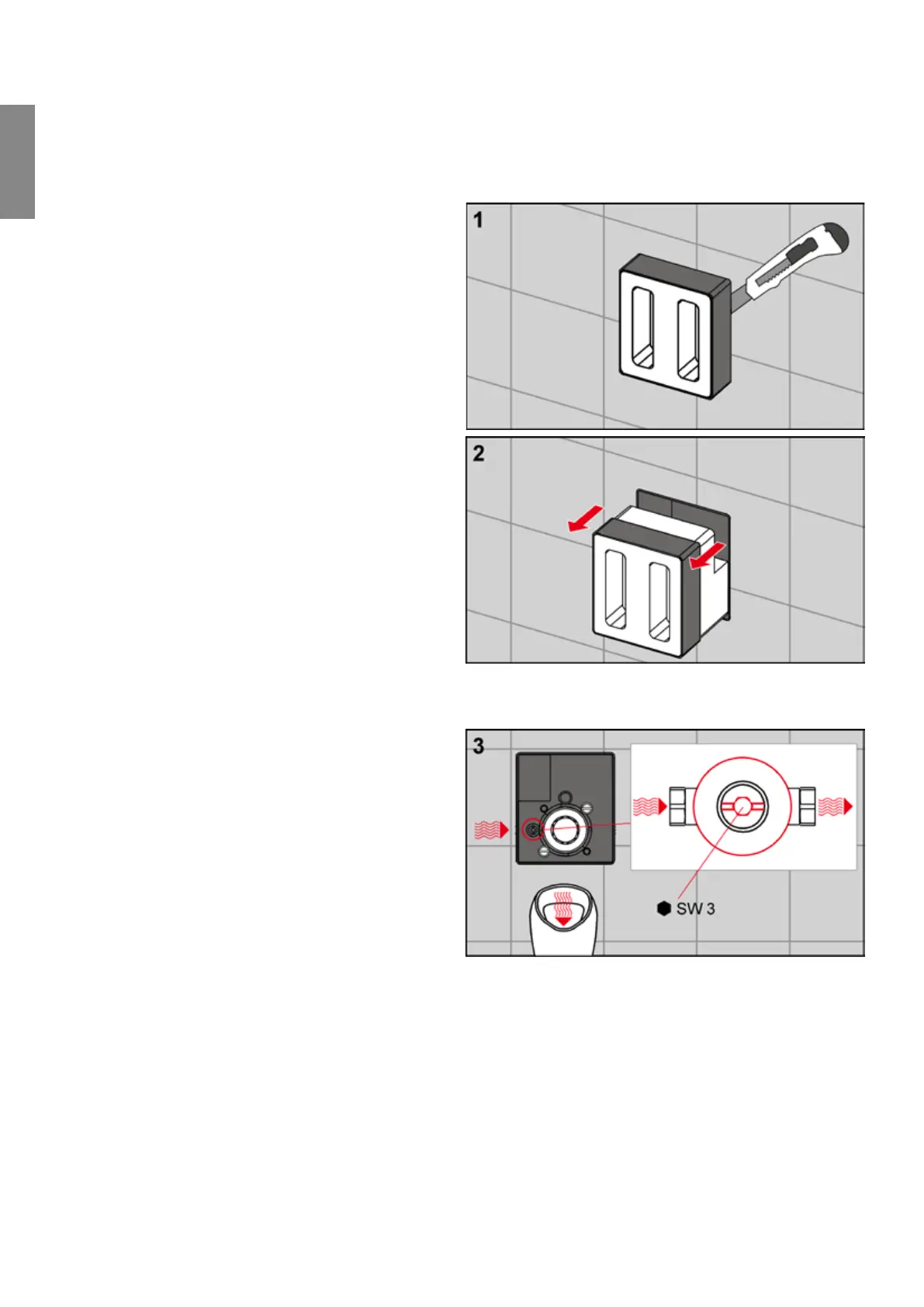 1

2

3

SW 3