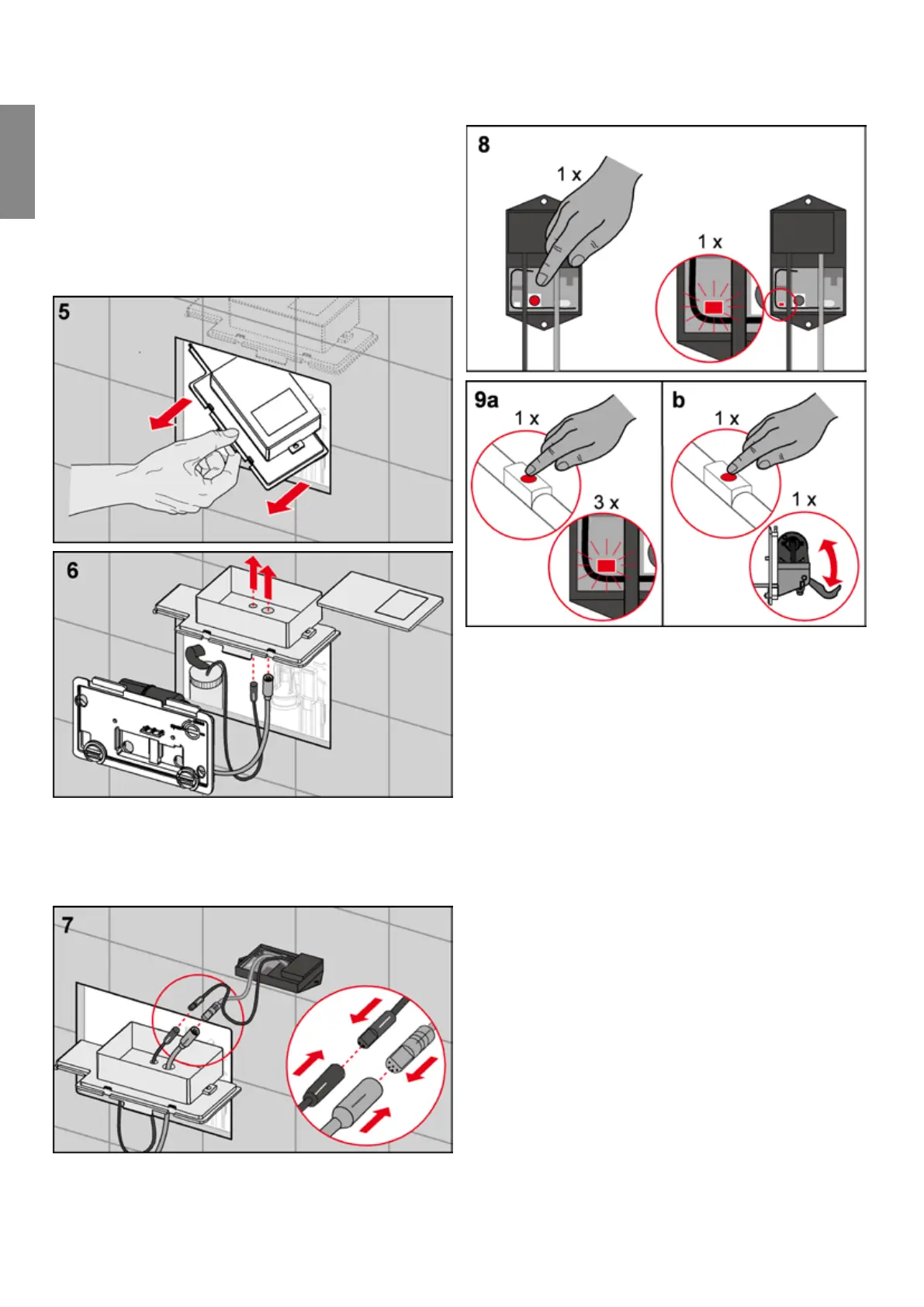 5

6

7

8

1 x

1 x

9a

1 x

3 x

b

1 x

1 x