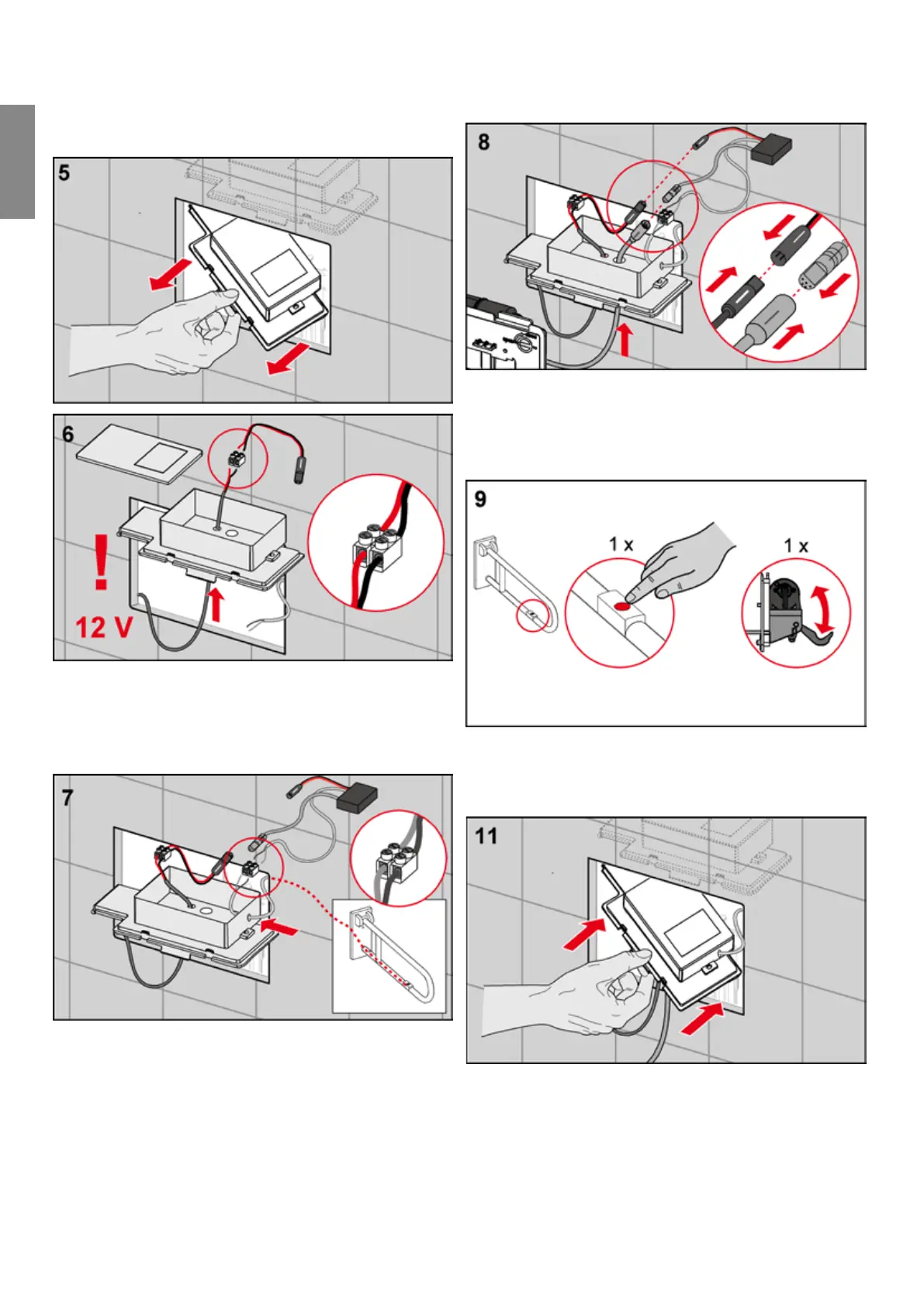 5

6

!

12 V

7

8

9

1 x

1 x

11