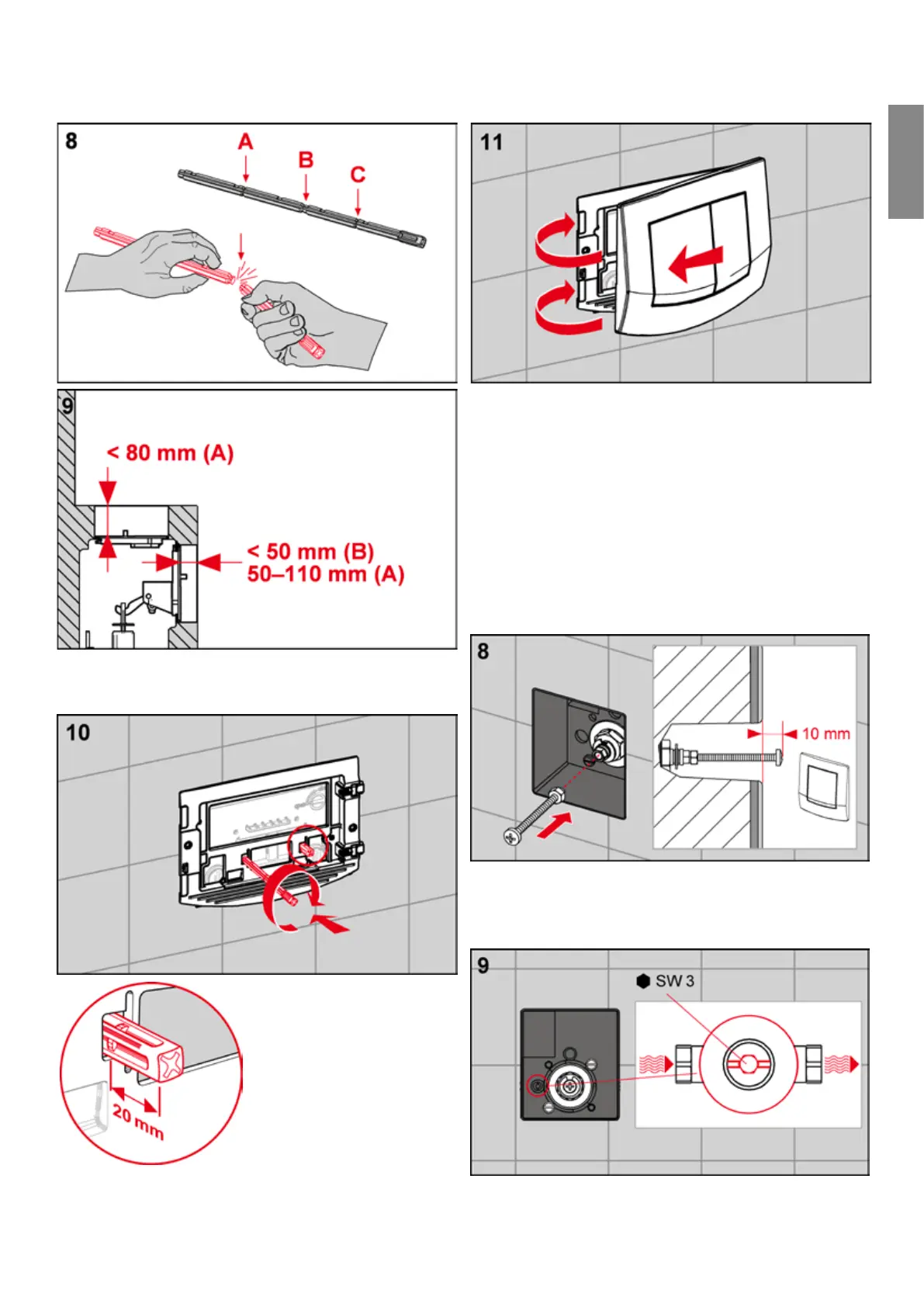 8

A

B

C

9

< 80 mm (A)

< 50 mm (B)
50–110 mm (A)

10

20 mm

11

8

10 mm

9

SW 3