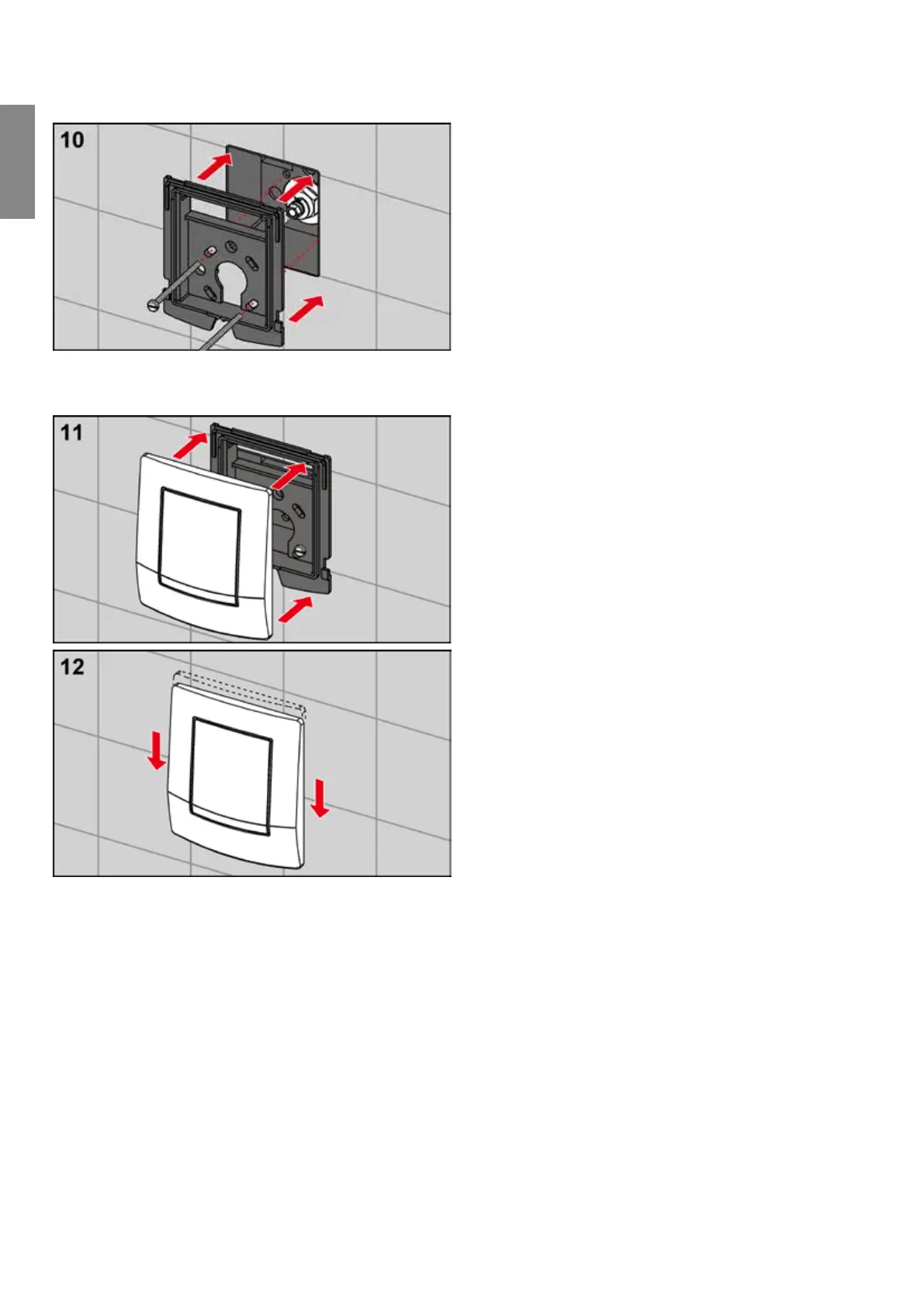 10

11

12