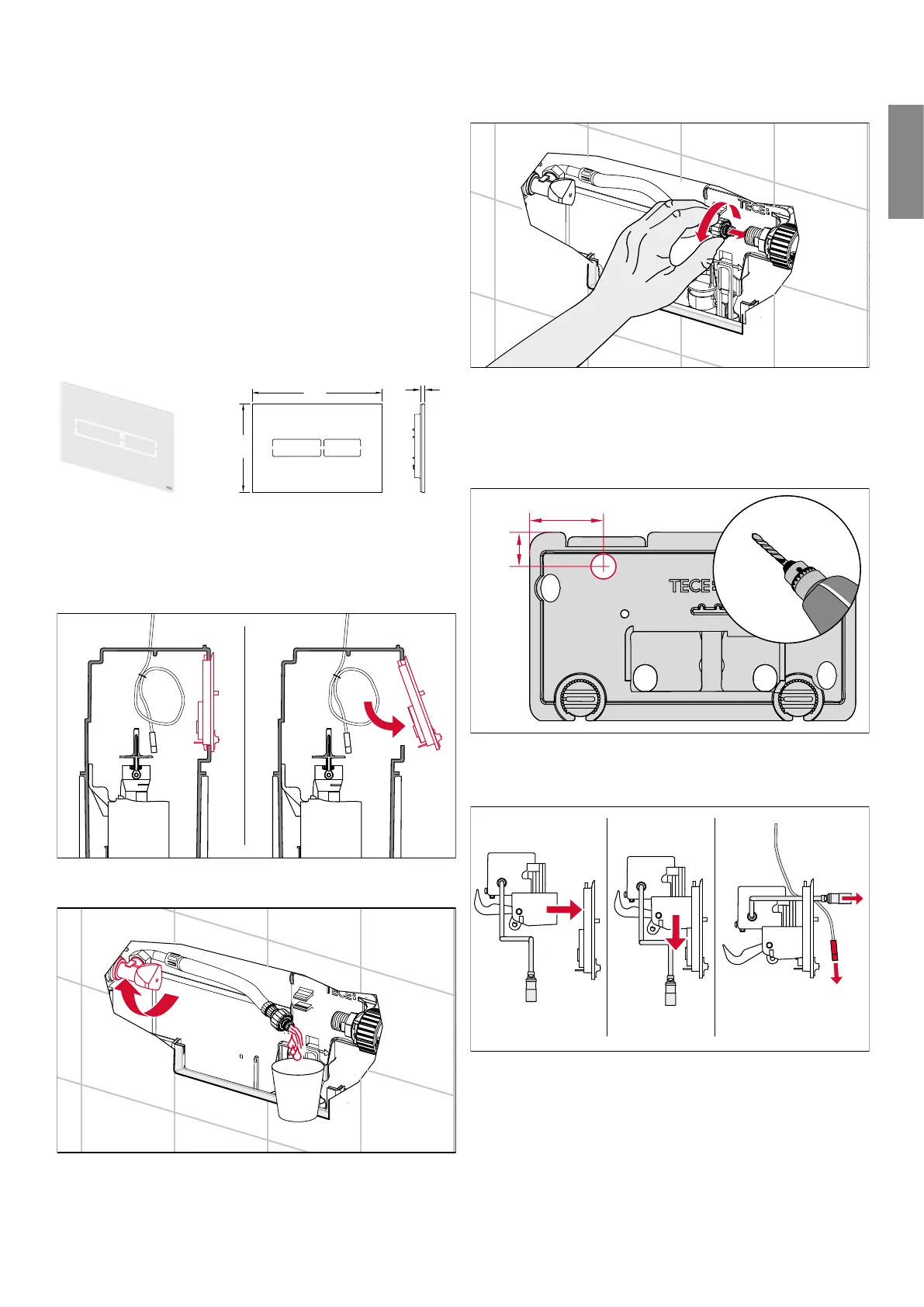 TECE

TECE

TECE