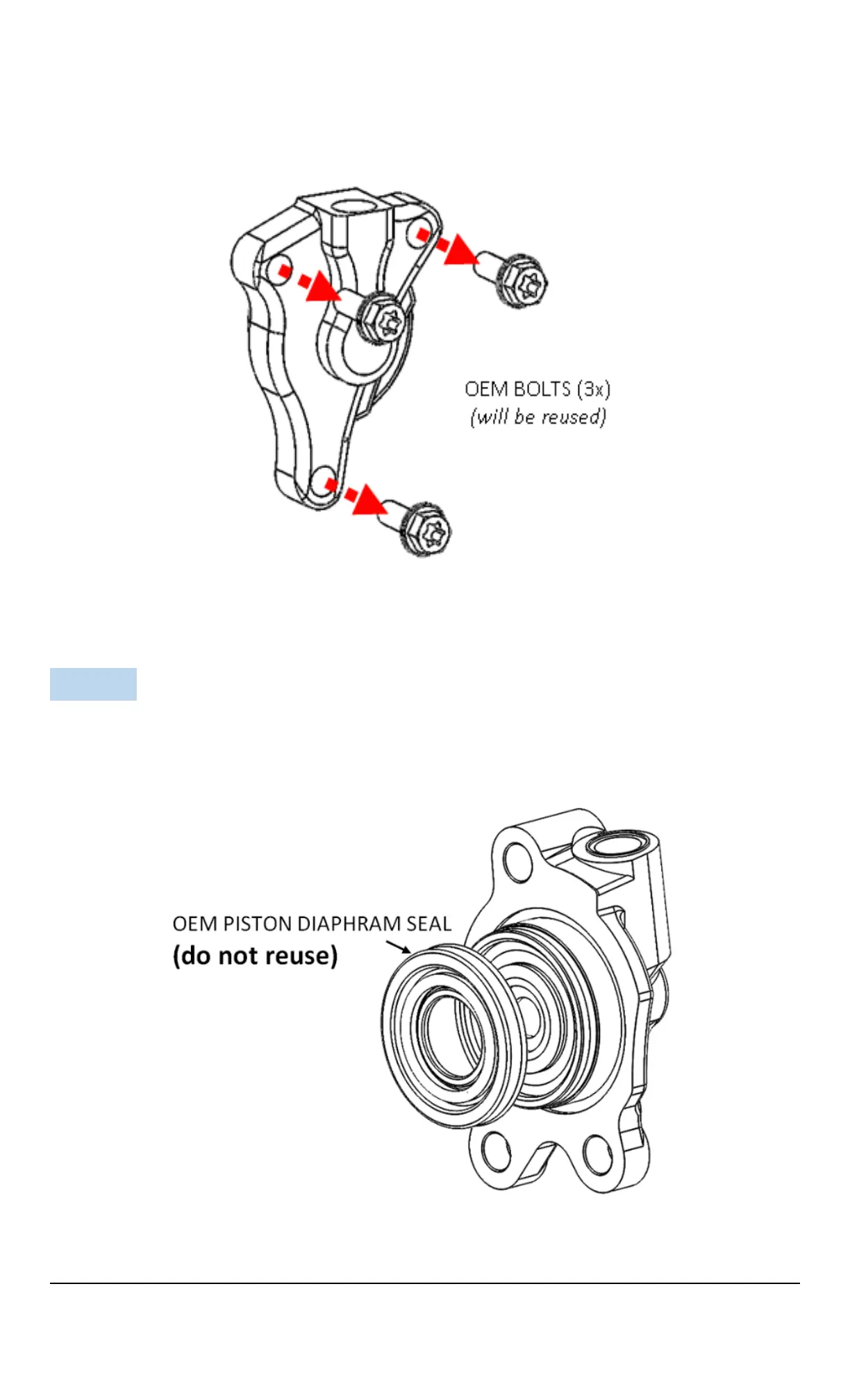 OEM BOLTS (3x)
(will be reused)

OEM PISTON DIAPHRAM SEAL
(do not reuse)