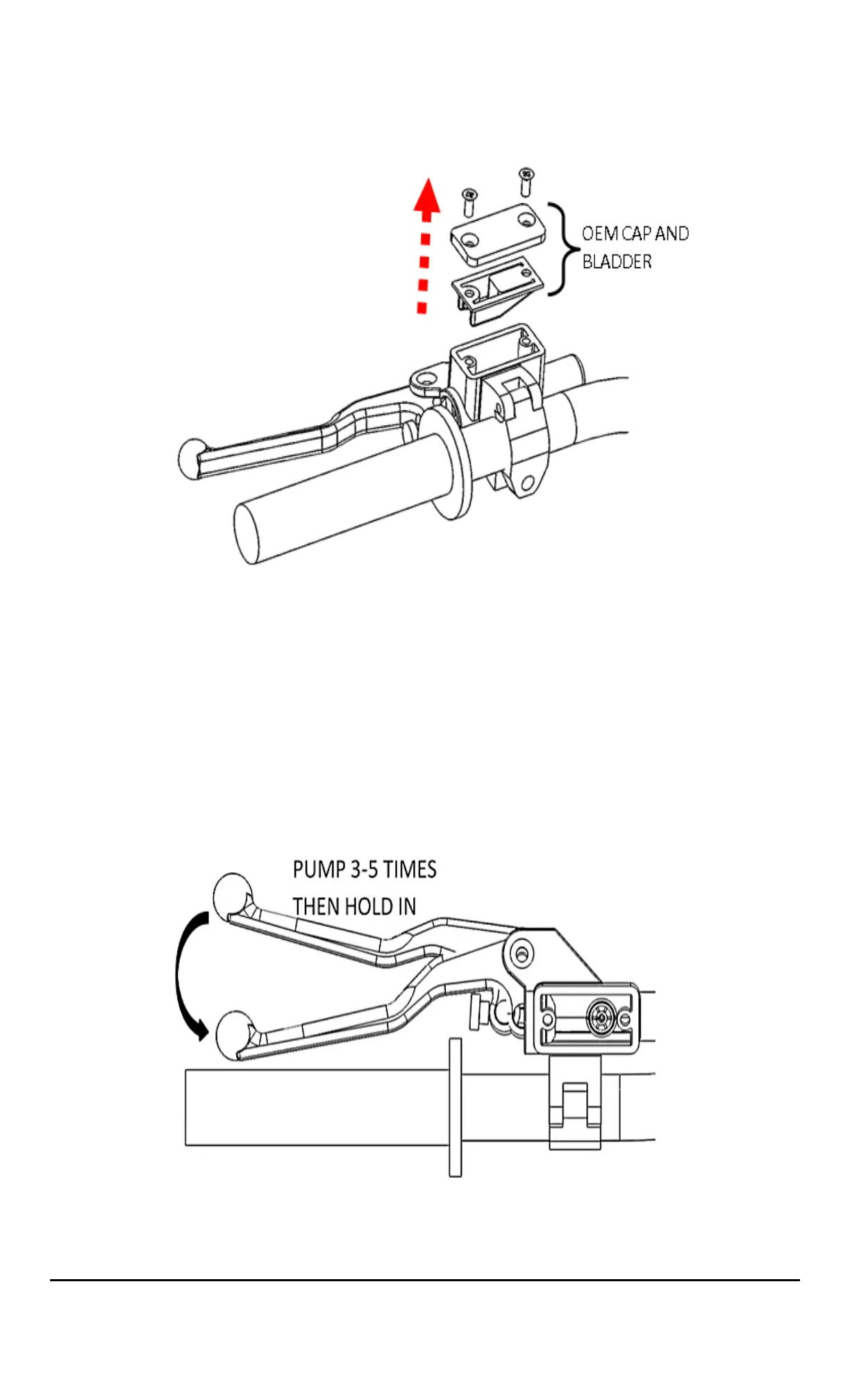 OEM CAP AND BLADDER

PUMP 3-5 TIMES THEN HOLD IN