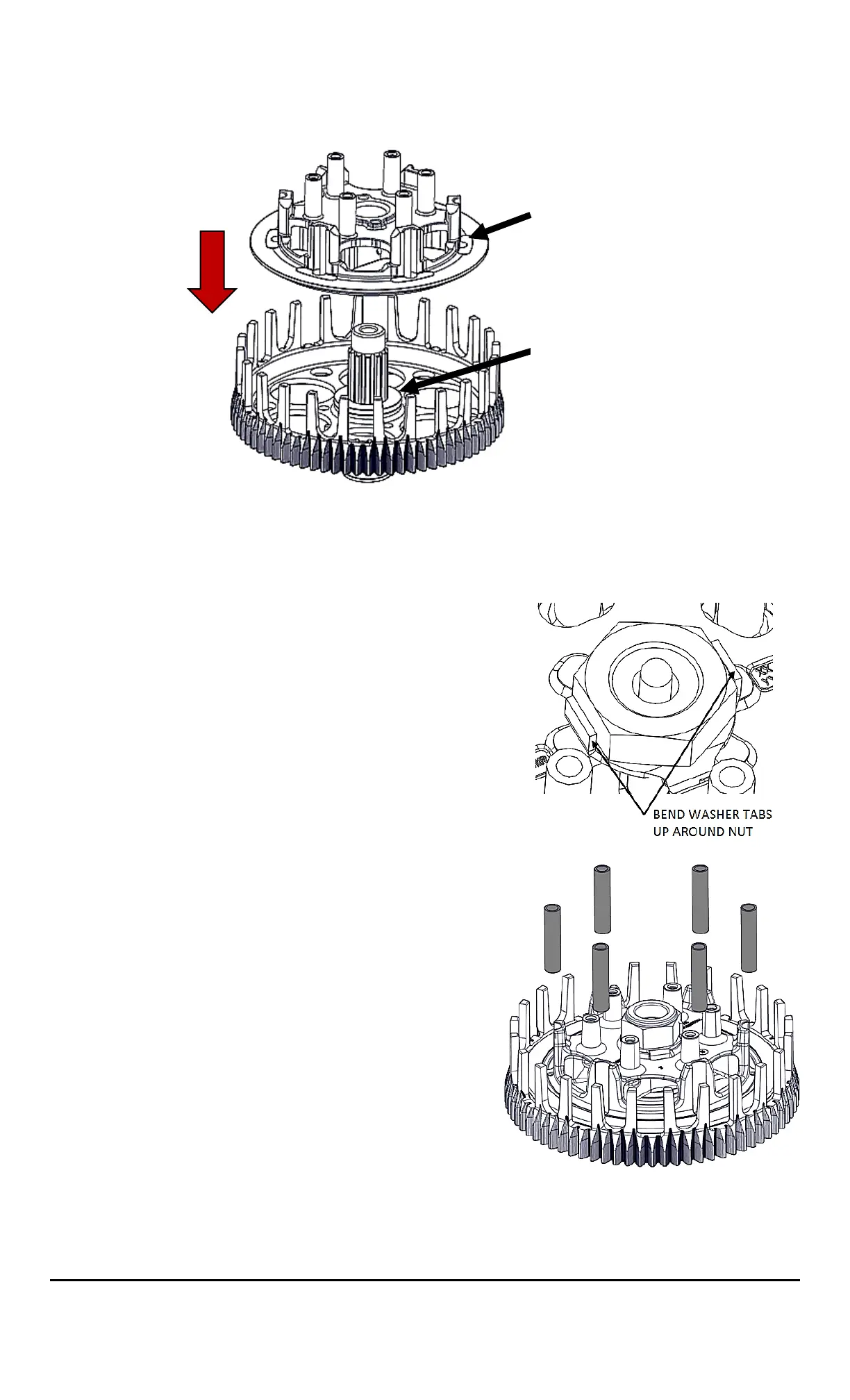 BEND WASHER TABS UP AROUND NUT