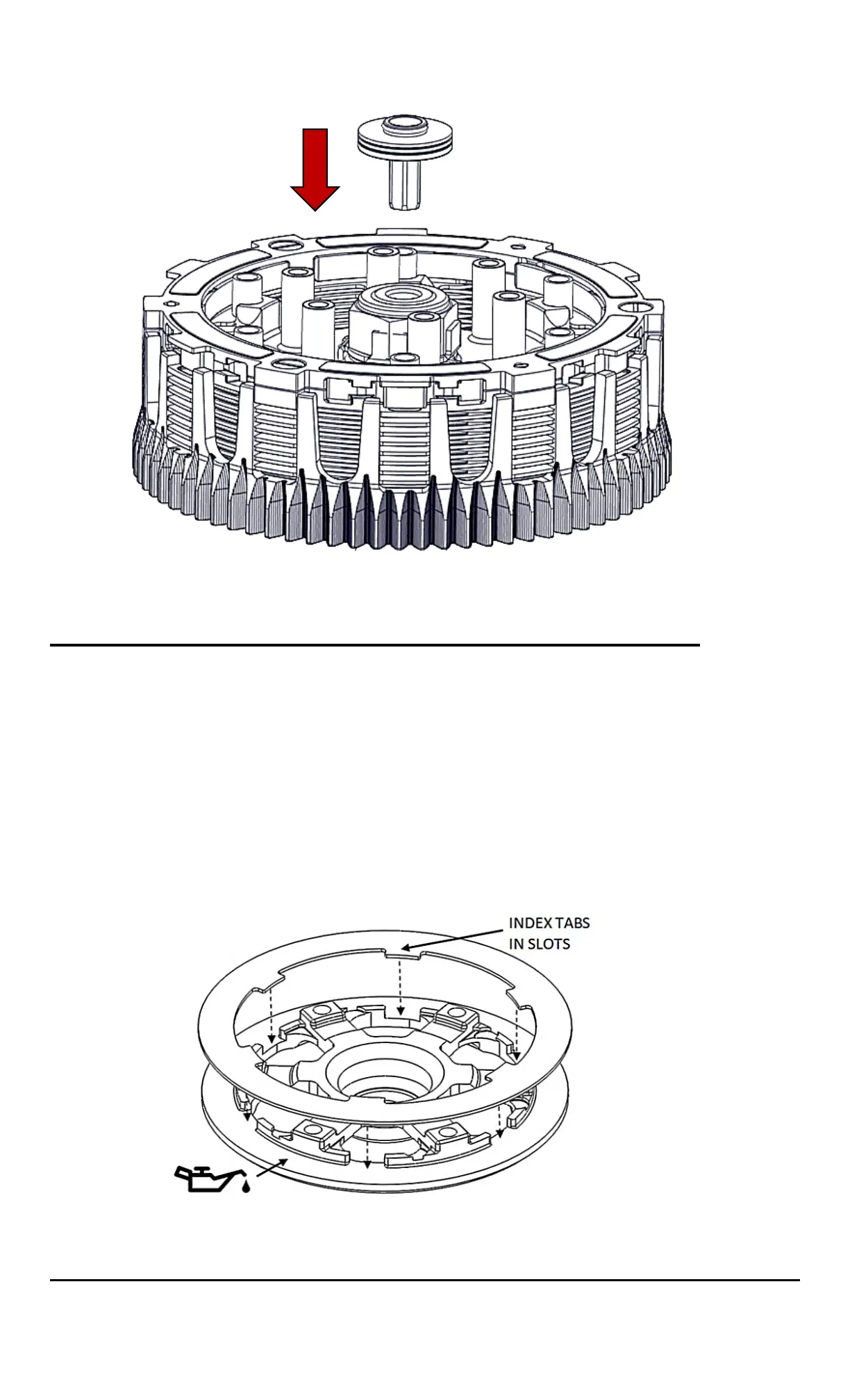 INDEX TABS
IN SLOTS