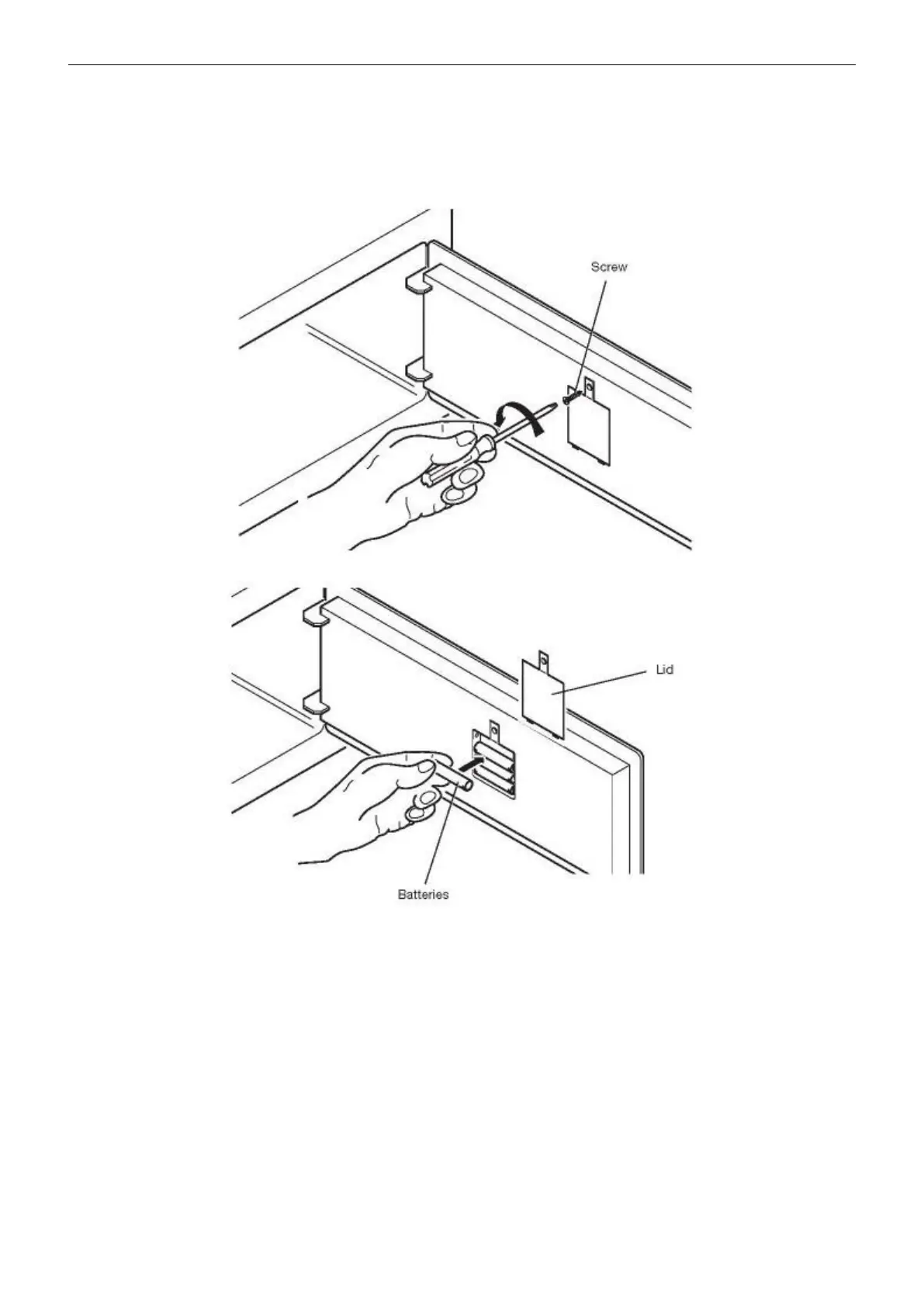 Screw

Lid

Batteries