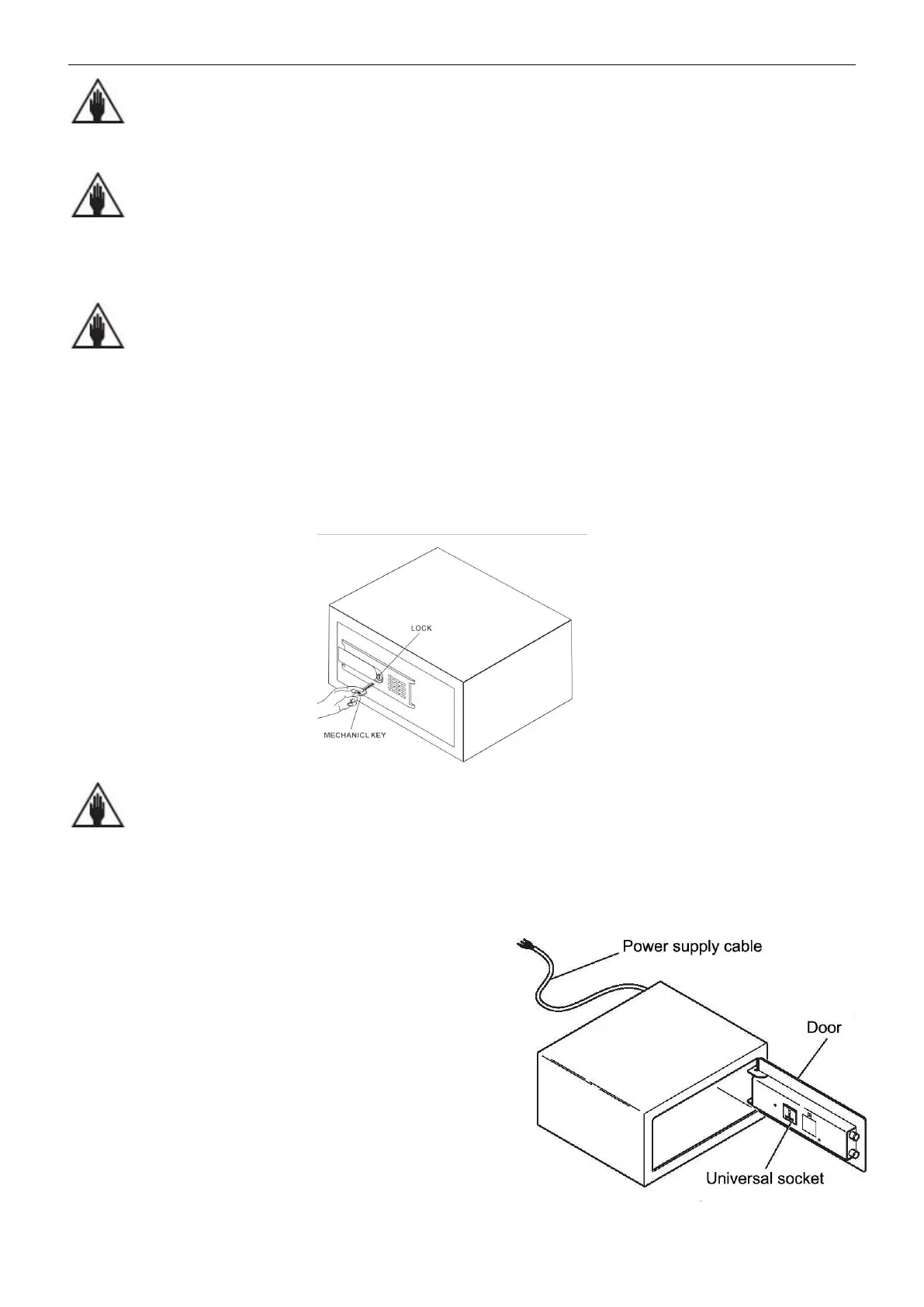 LOCK

MECHANICL KEY

Power supply cable

Door

Universal socket