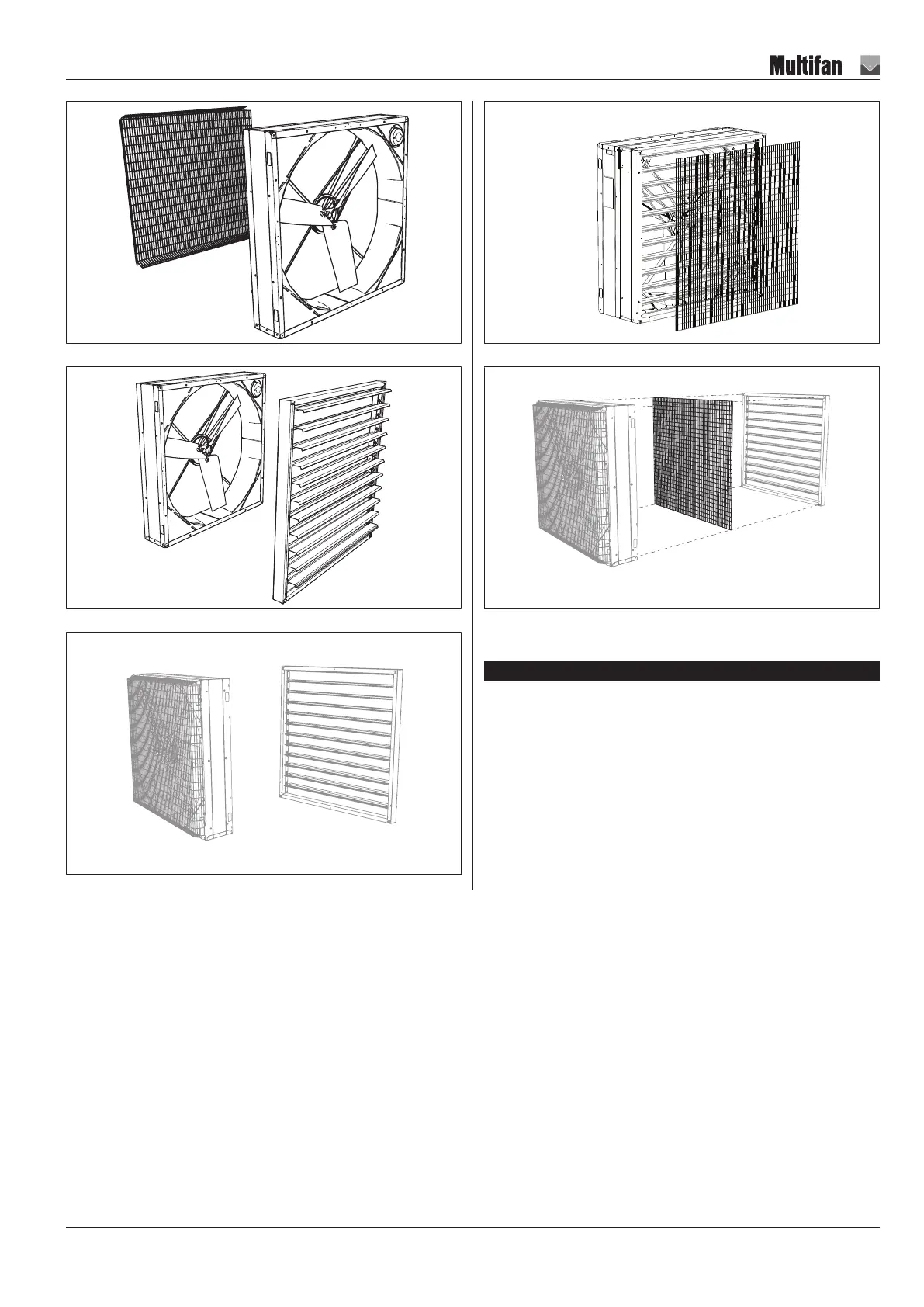 Multifan