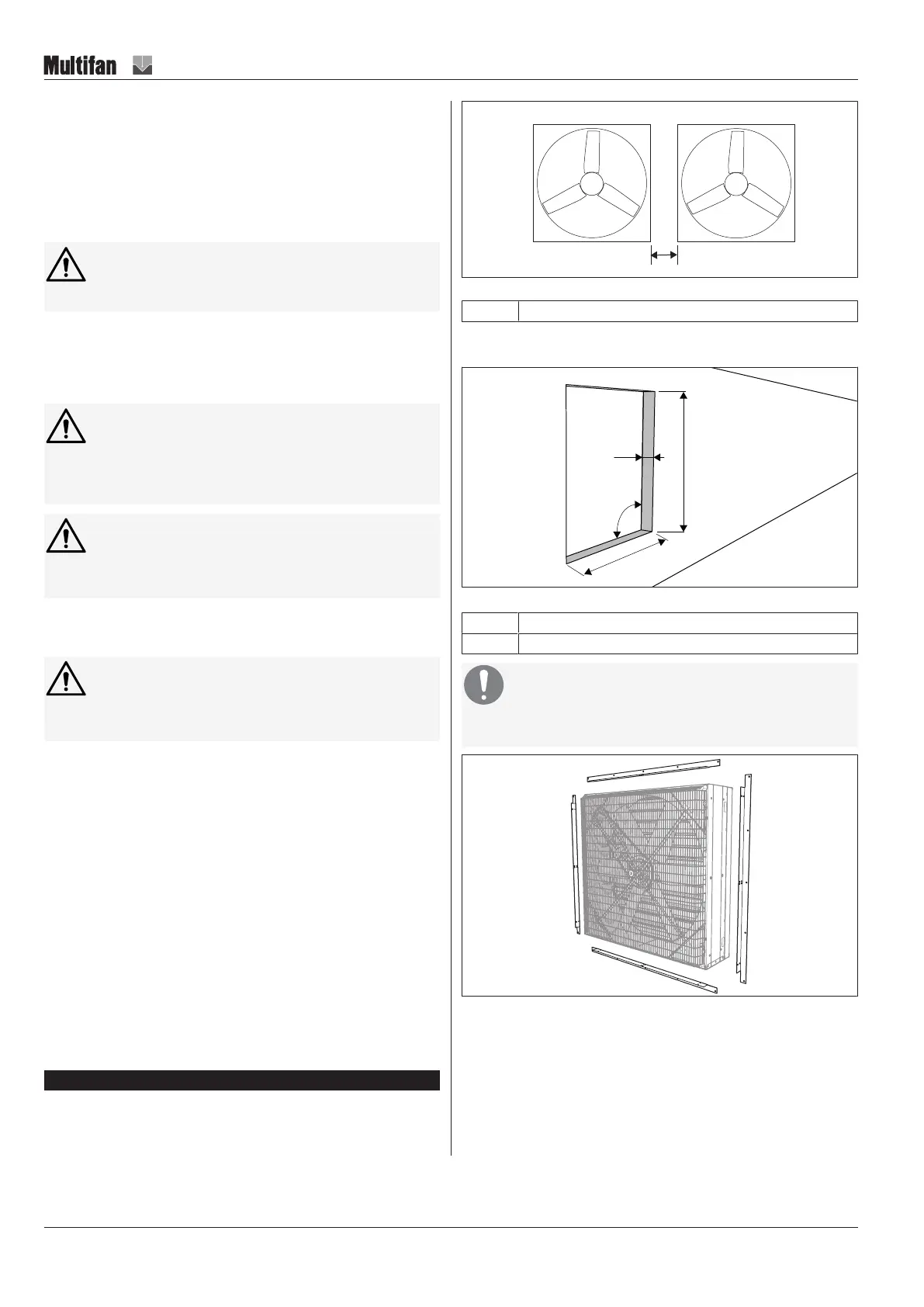 Multifan