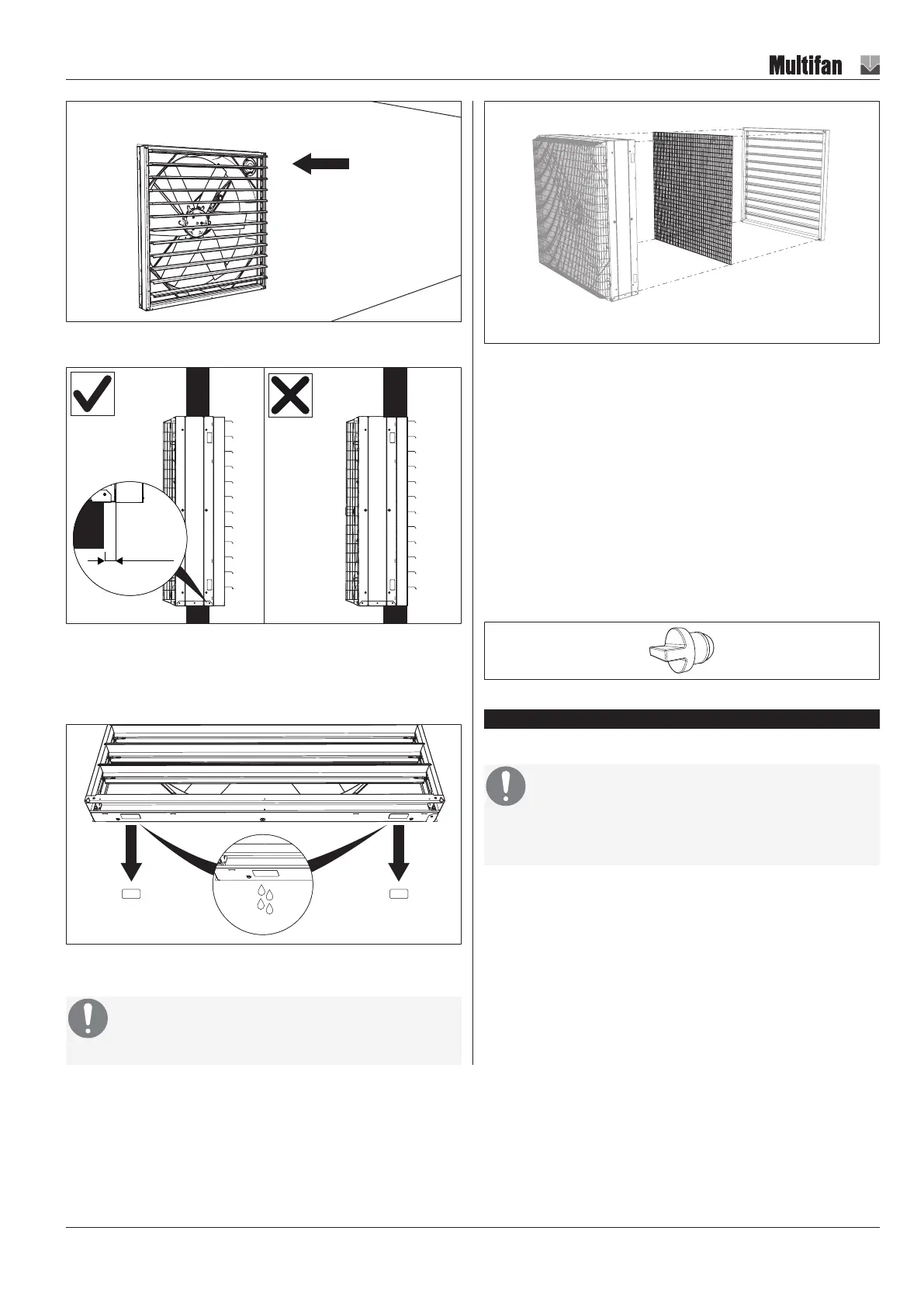 Multifan