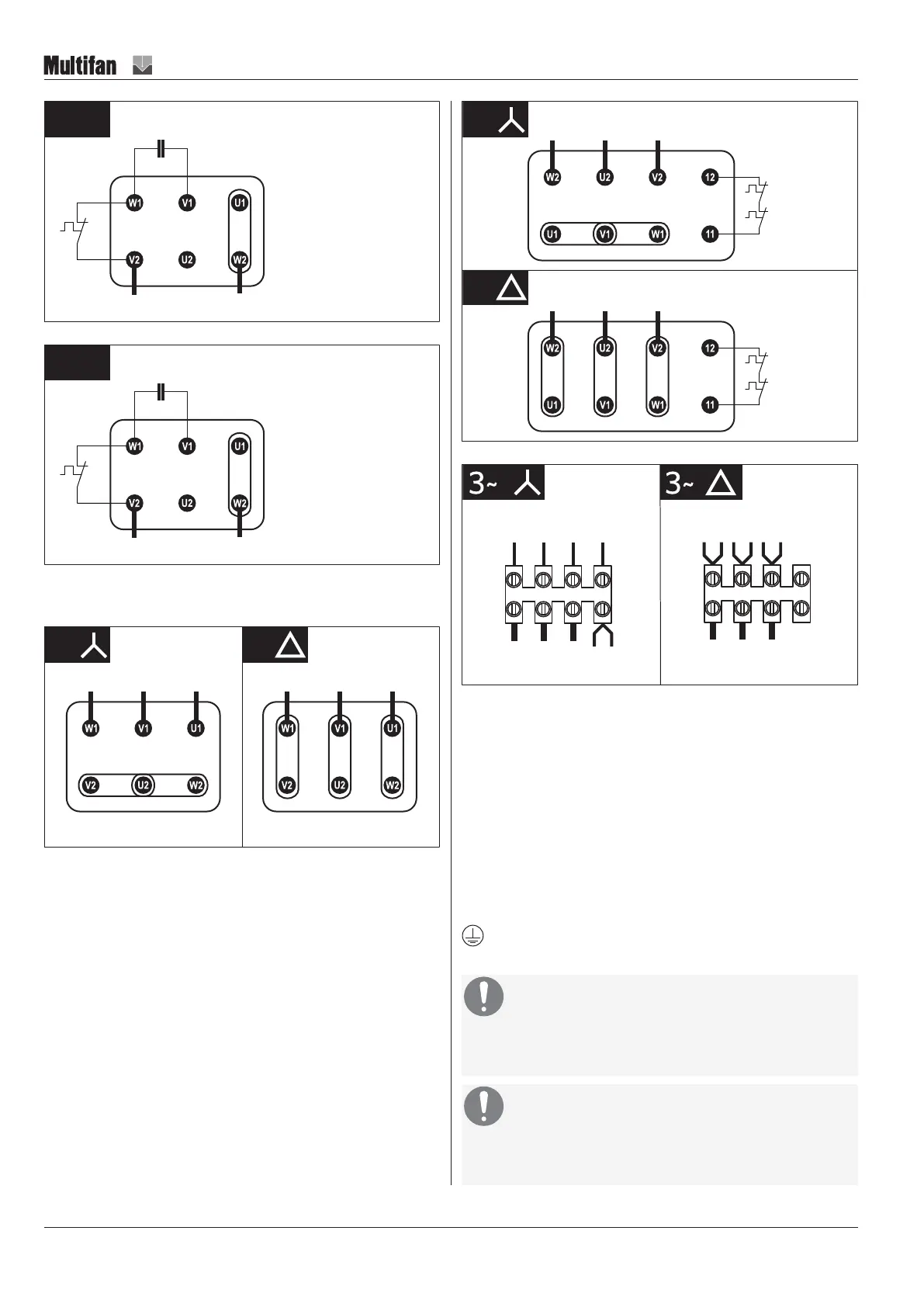 Multifan

W1 V1 U1
V2 U2 W2

W1 V1 U1
V2 U2 W2

W1 V1 U1
V2 U2 W2

W1 V1 U1
V2 U2 W2

W2 U2 V2 12
U1 V1 W1 11

W2 U2 V2 12
U1 V1 W1 11

3~

3~