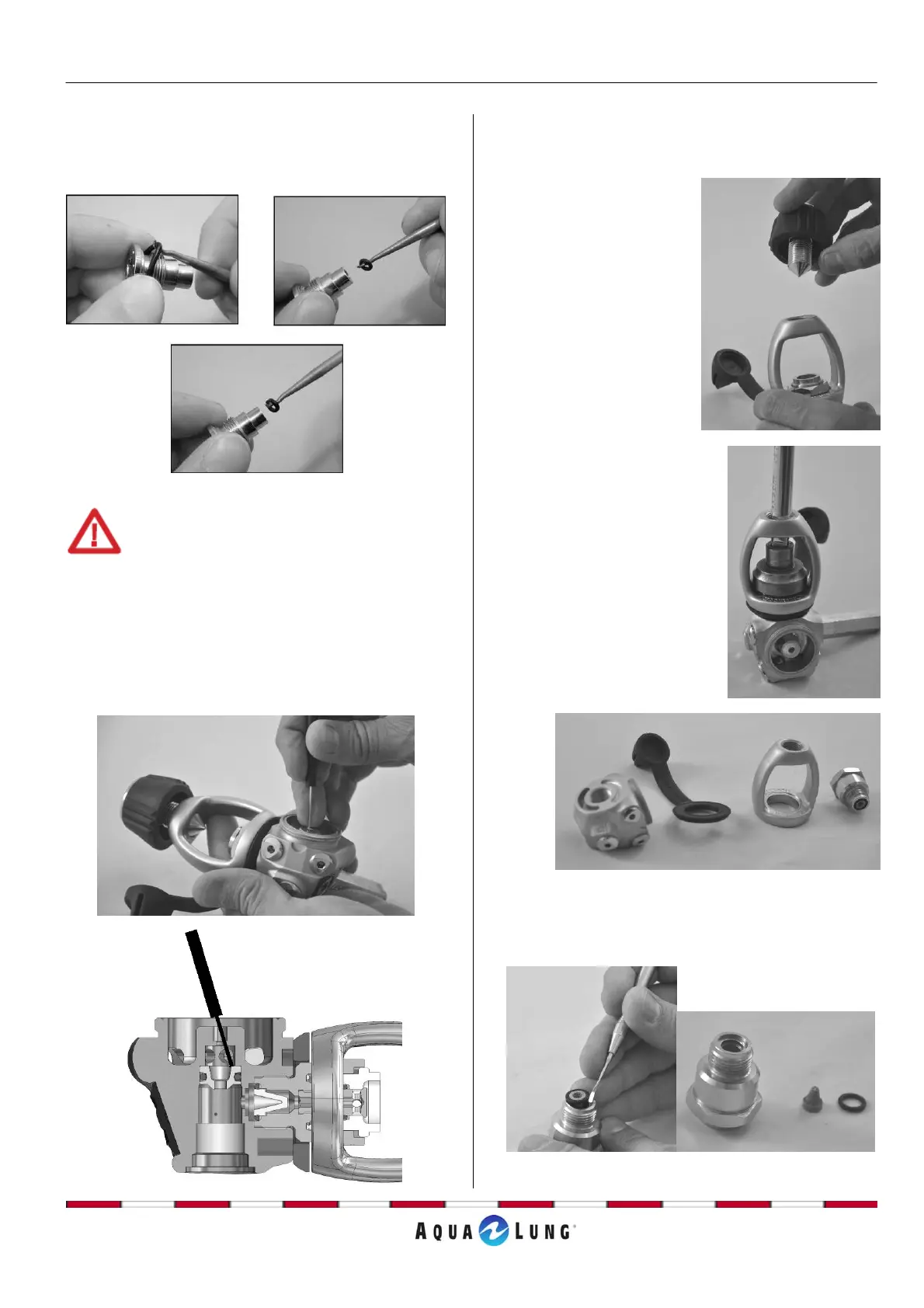 AQUA LUNG