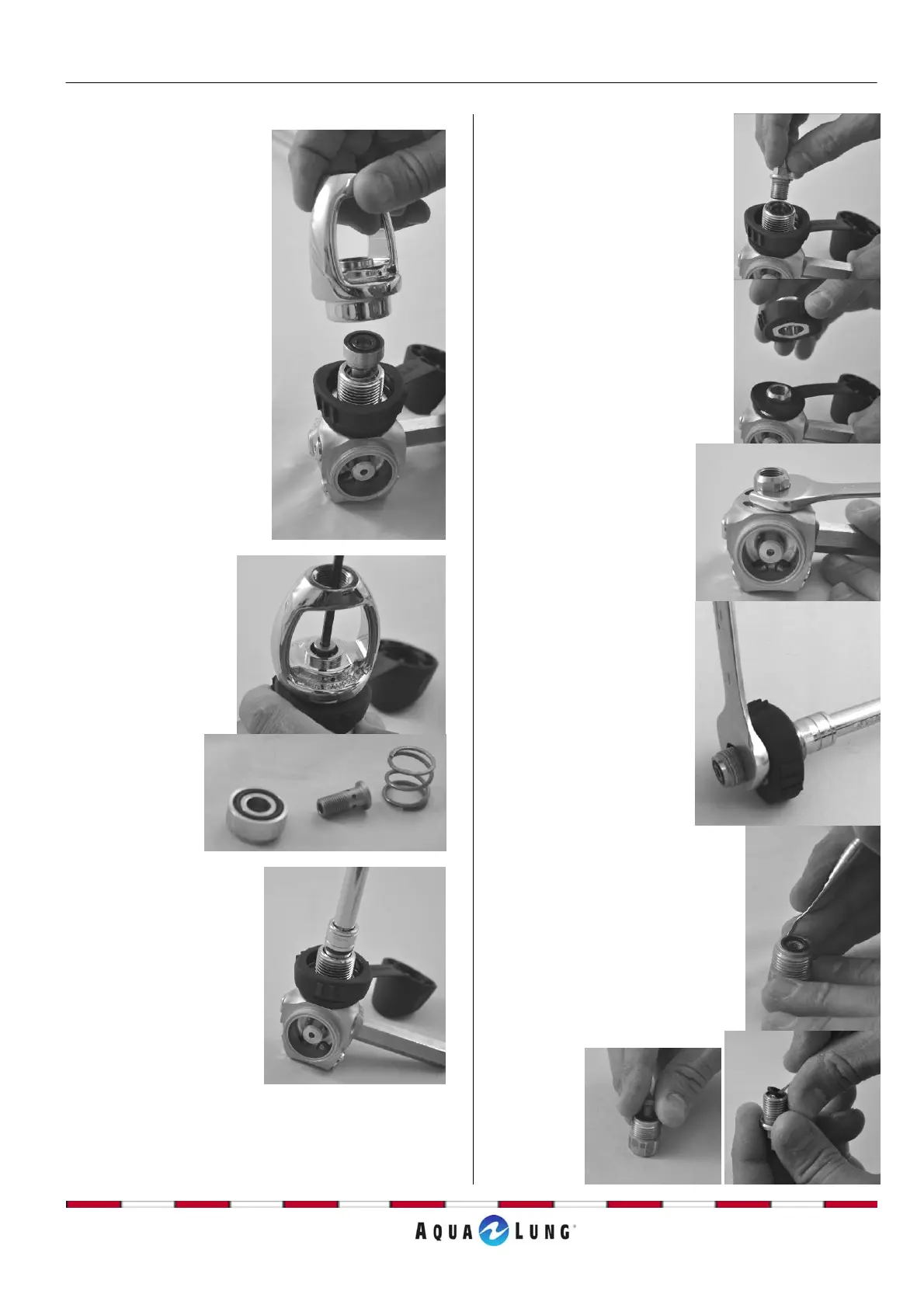 AQUA LUNG®