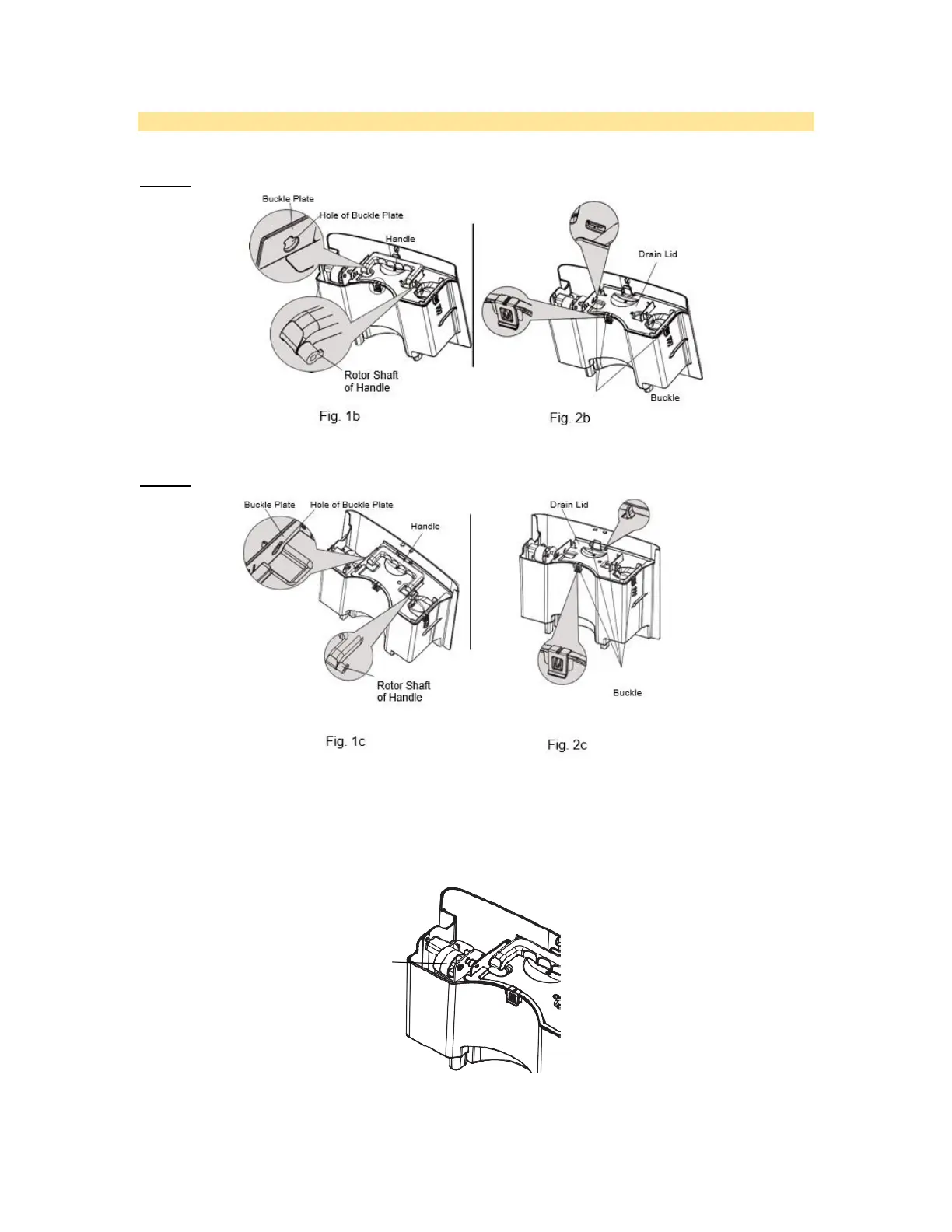 Buckle Plate
Hole of Buckle Plate
Handle
Rotor Shaft of Handle
Fig. 1b

Drain Lid
Buckle
Fig. 2b

Buckle Plate
Hole of Buckle Plate
Handle
Rotor Shaft of Handle
Fig. 1c

Drain Lid
Buckle
Fig. 2c