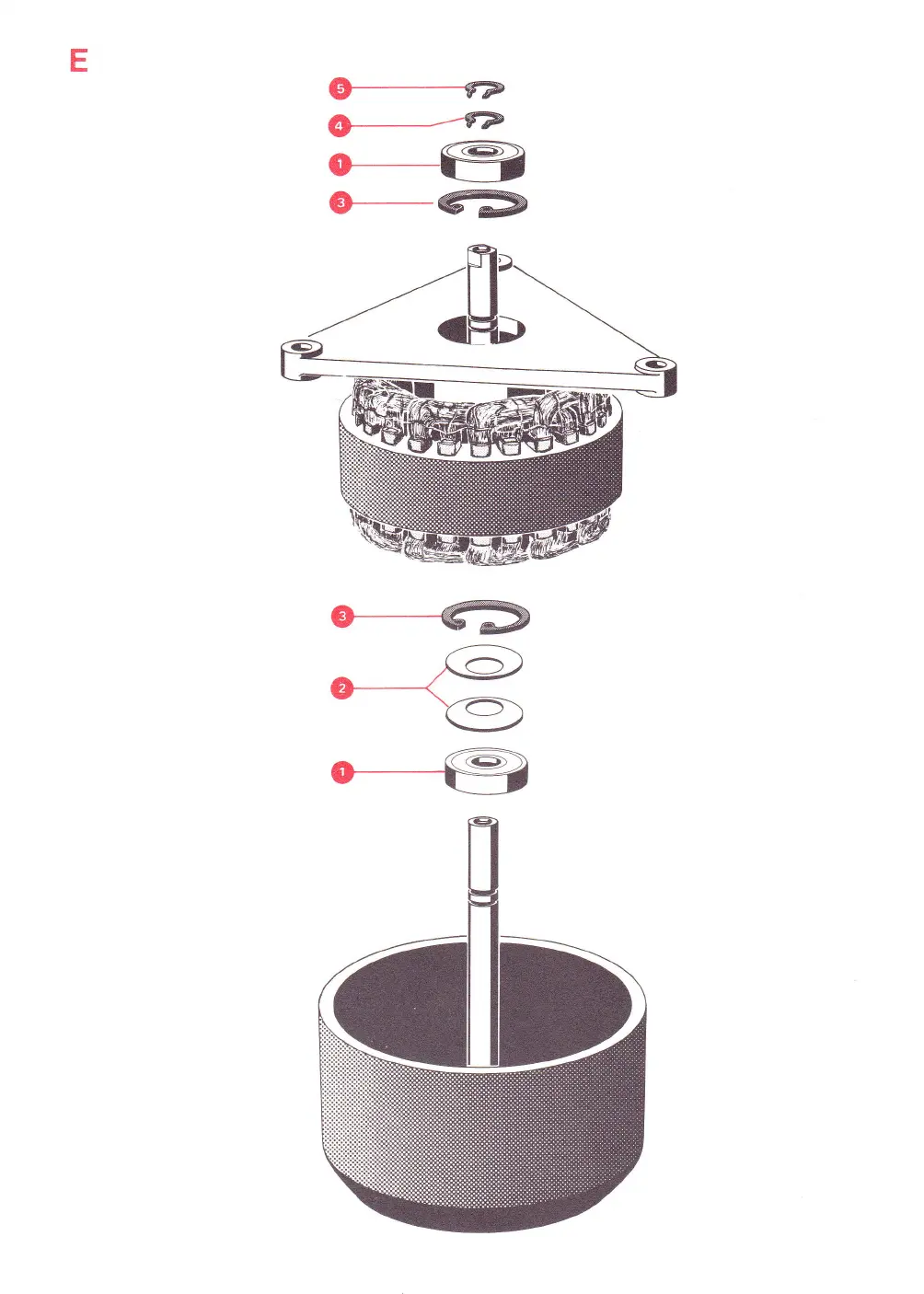 E

5

4

1

3

3

2

1