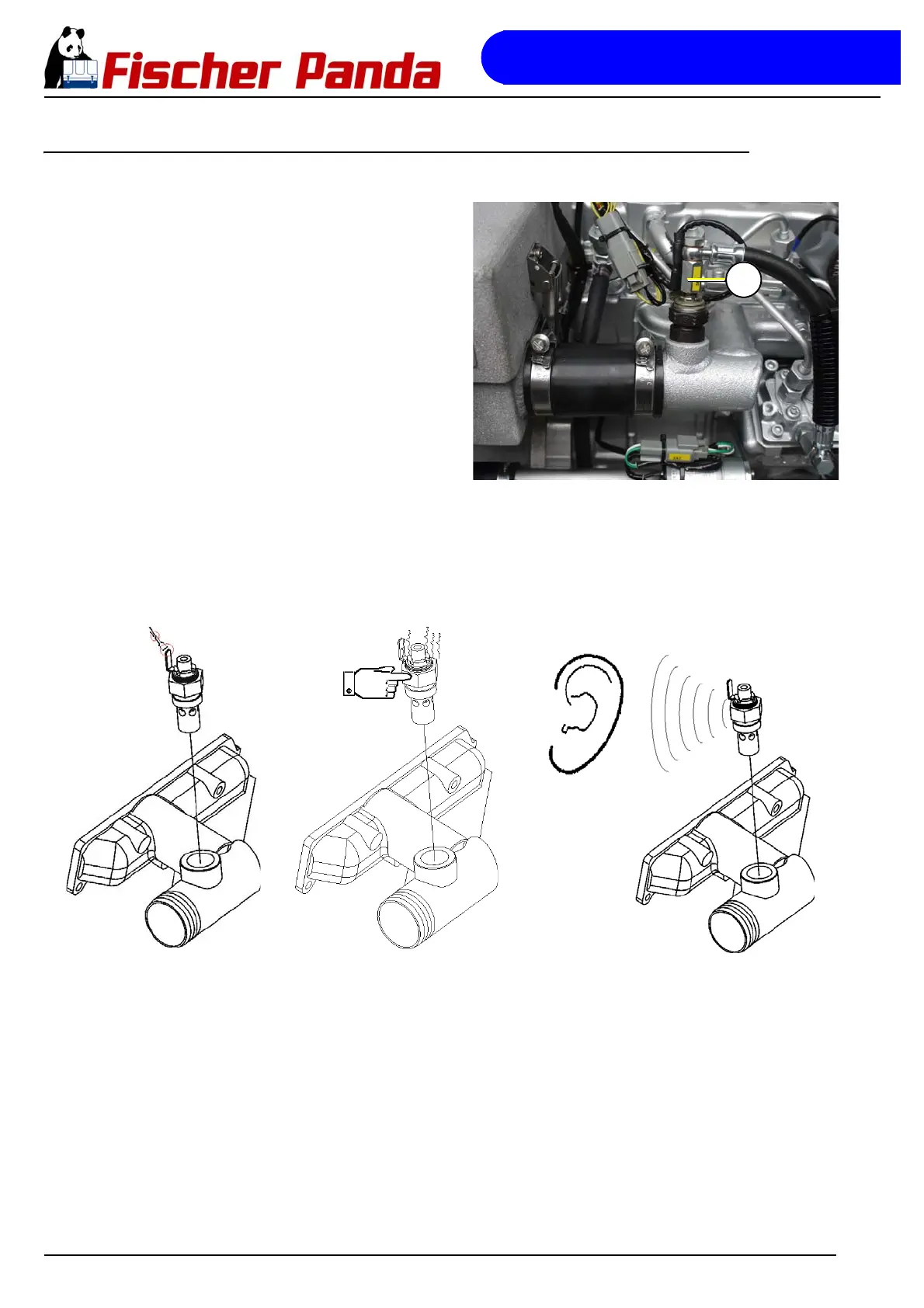 Fischer Panda