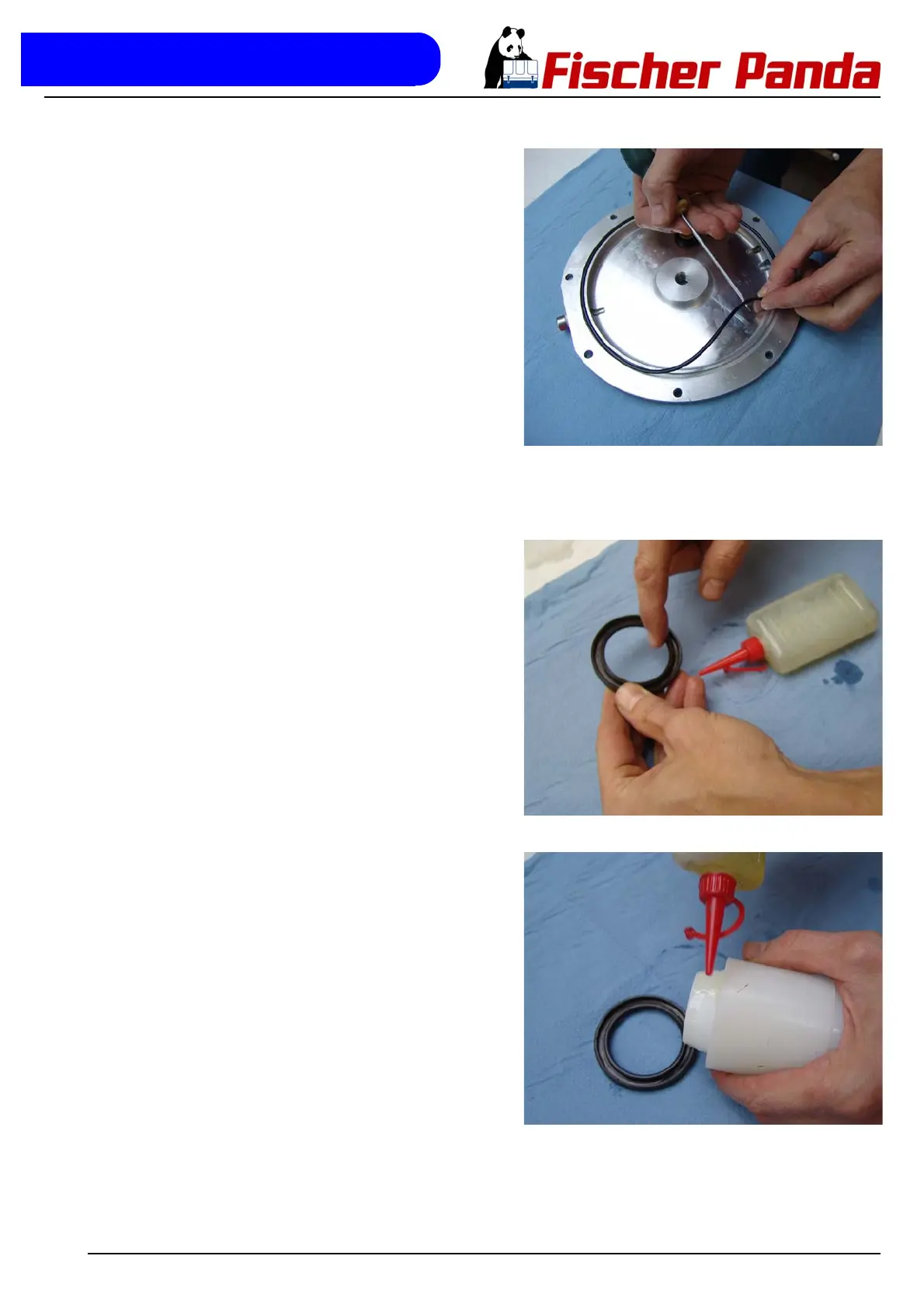 Fischer Panda