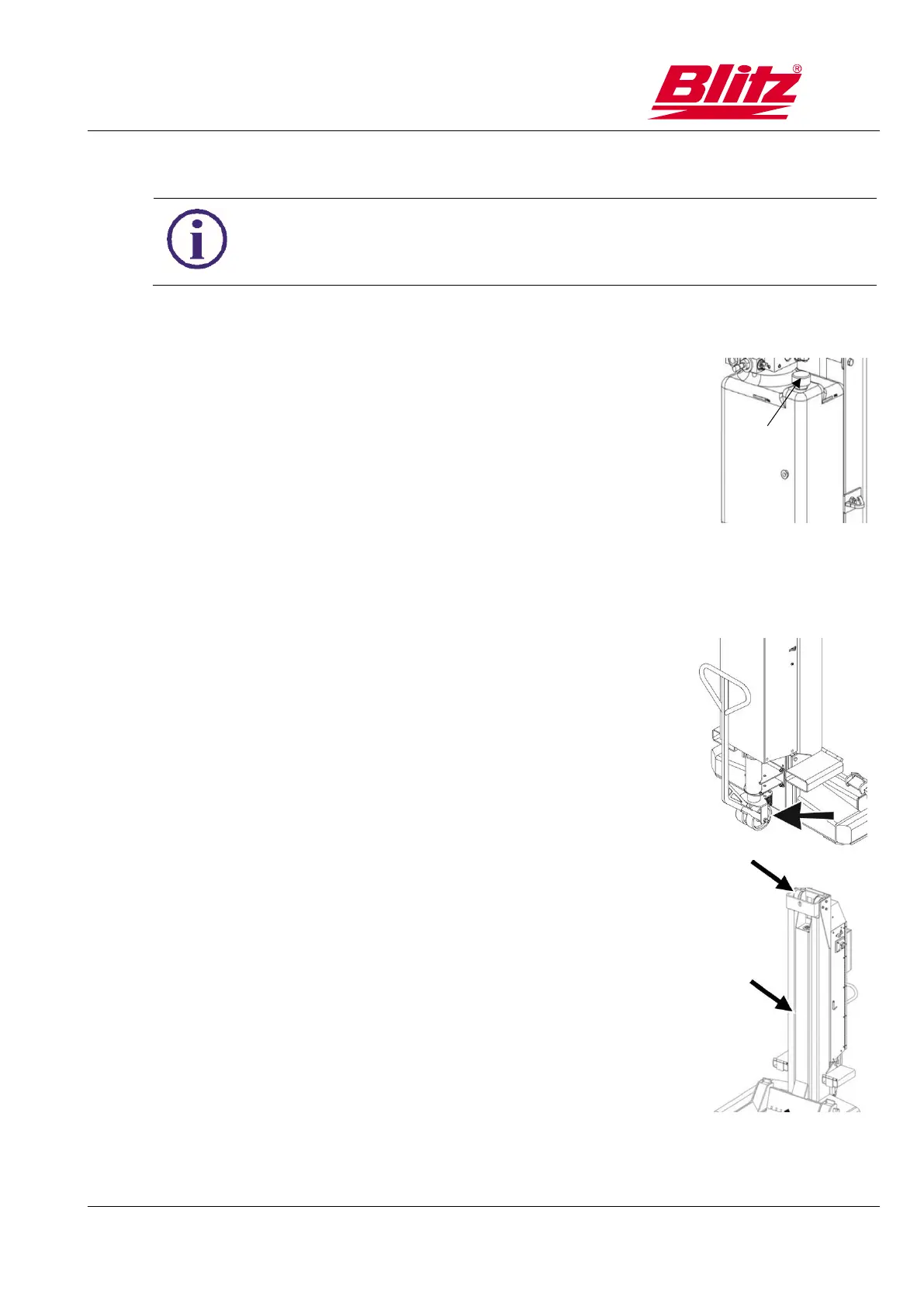 Blitz®