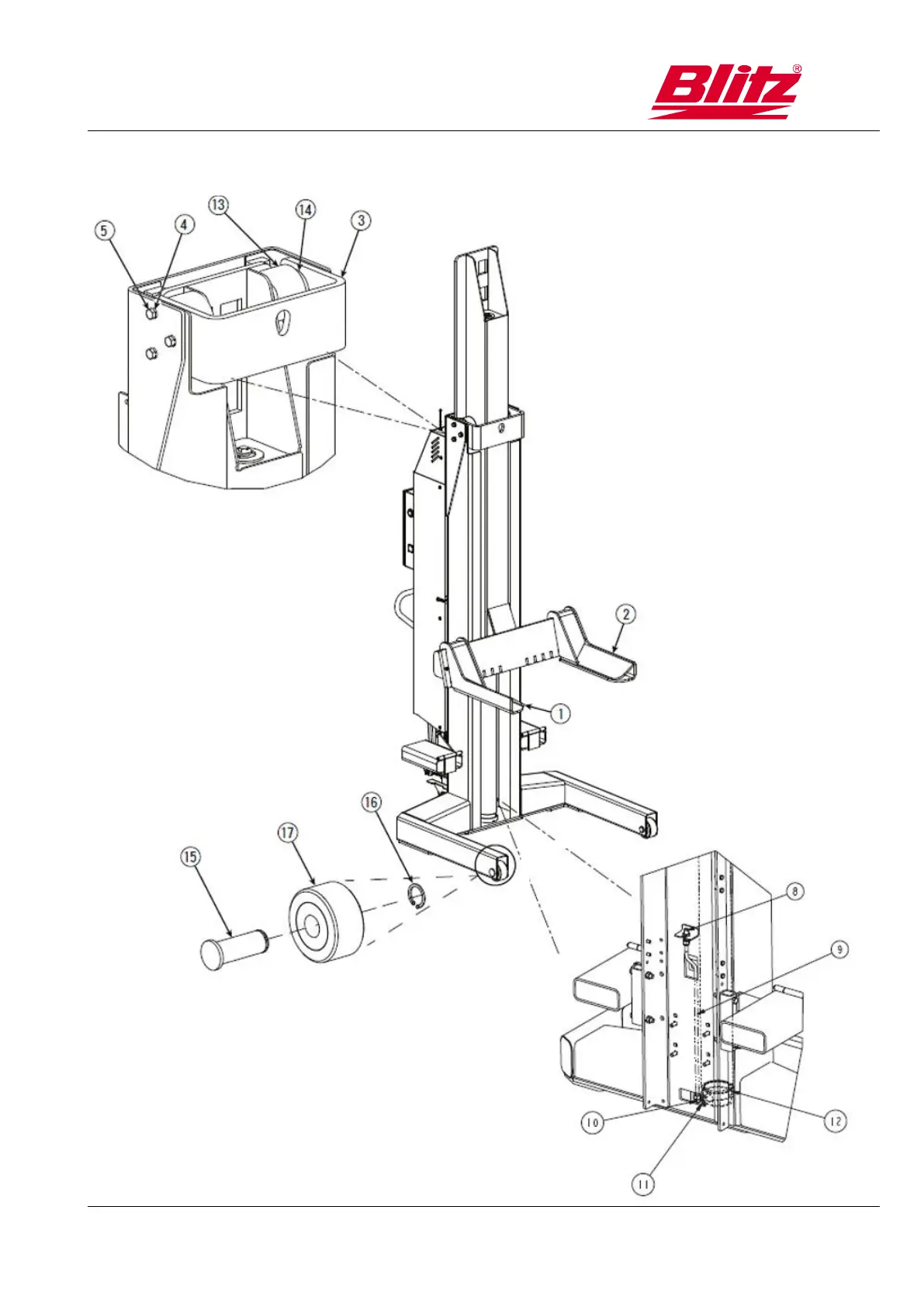 Blitz®

5
4
13
14
3
2
1
16
17
15
8
9
10
12
11