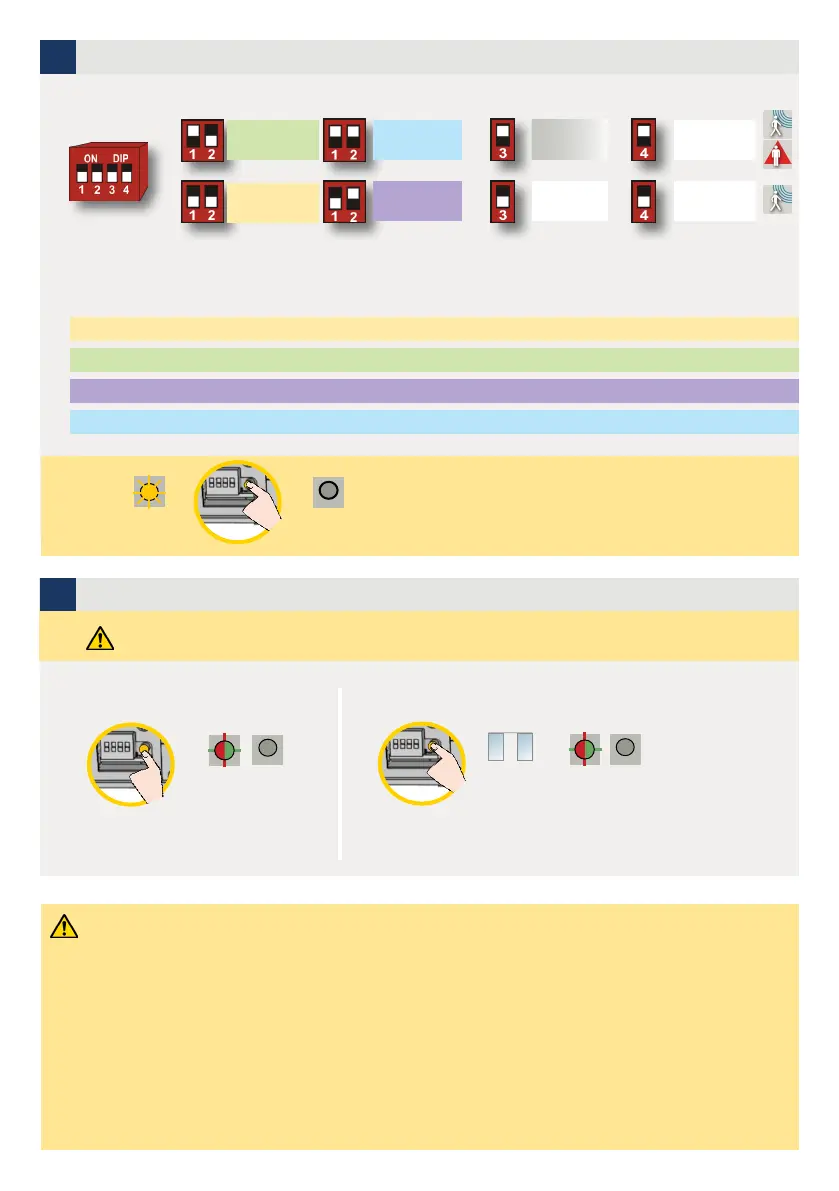 ON DIP
1 2 3 4

1 2

1 2

3

4

1 2

1 2

3

4