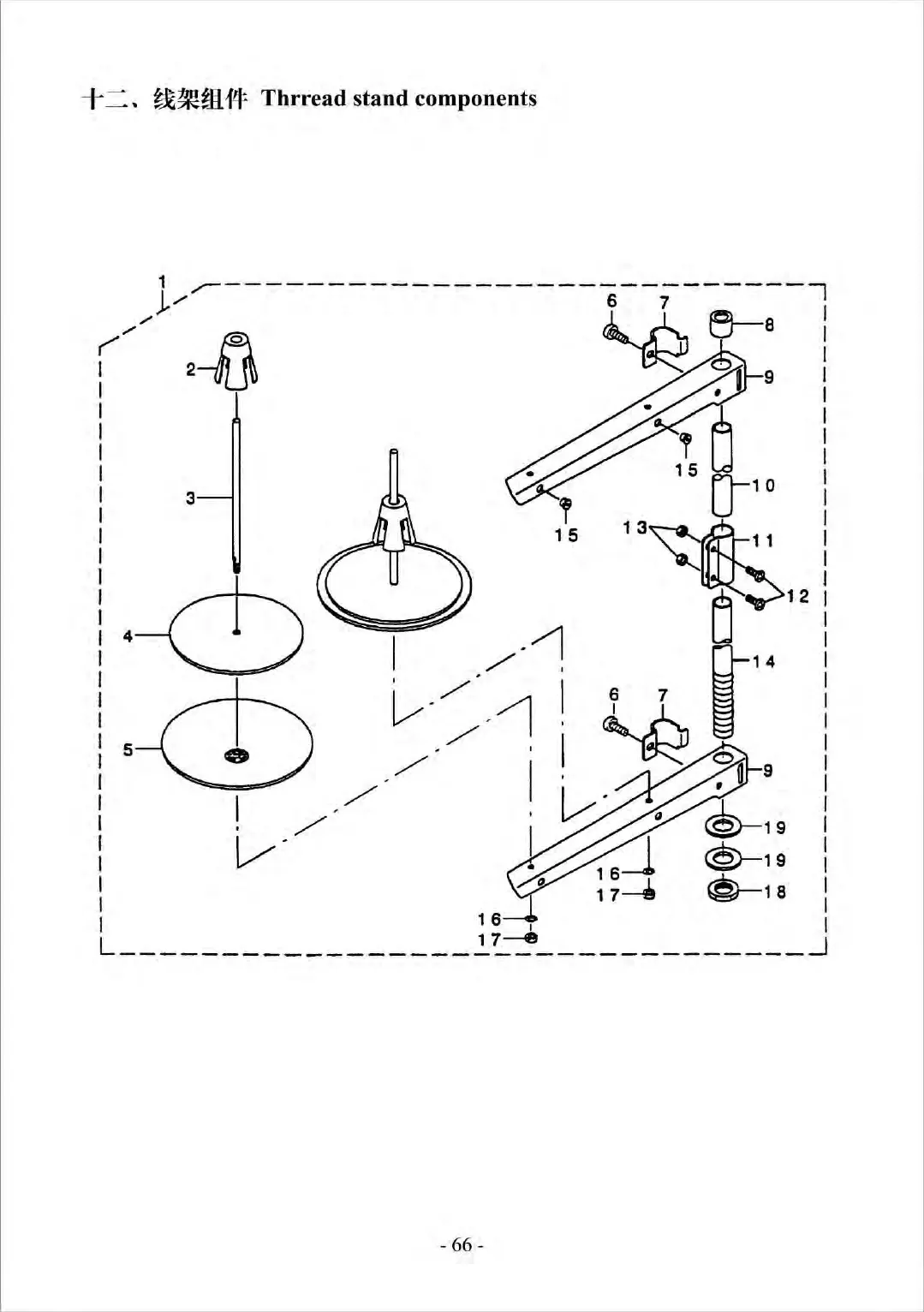 十二、线架组件 Thrread stand components

1
2
3
4
5
6
7
8
9
15
15
10
13
11
12
14
6
7
9
19
19
18
16
17
16
17

- 66 -