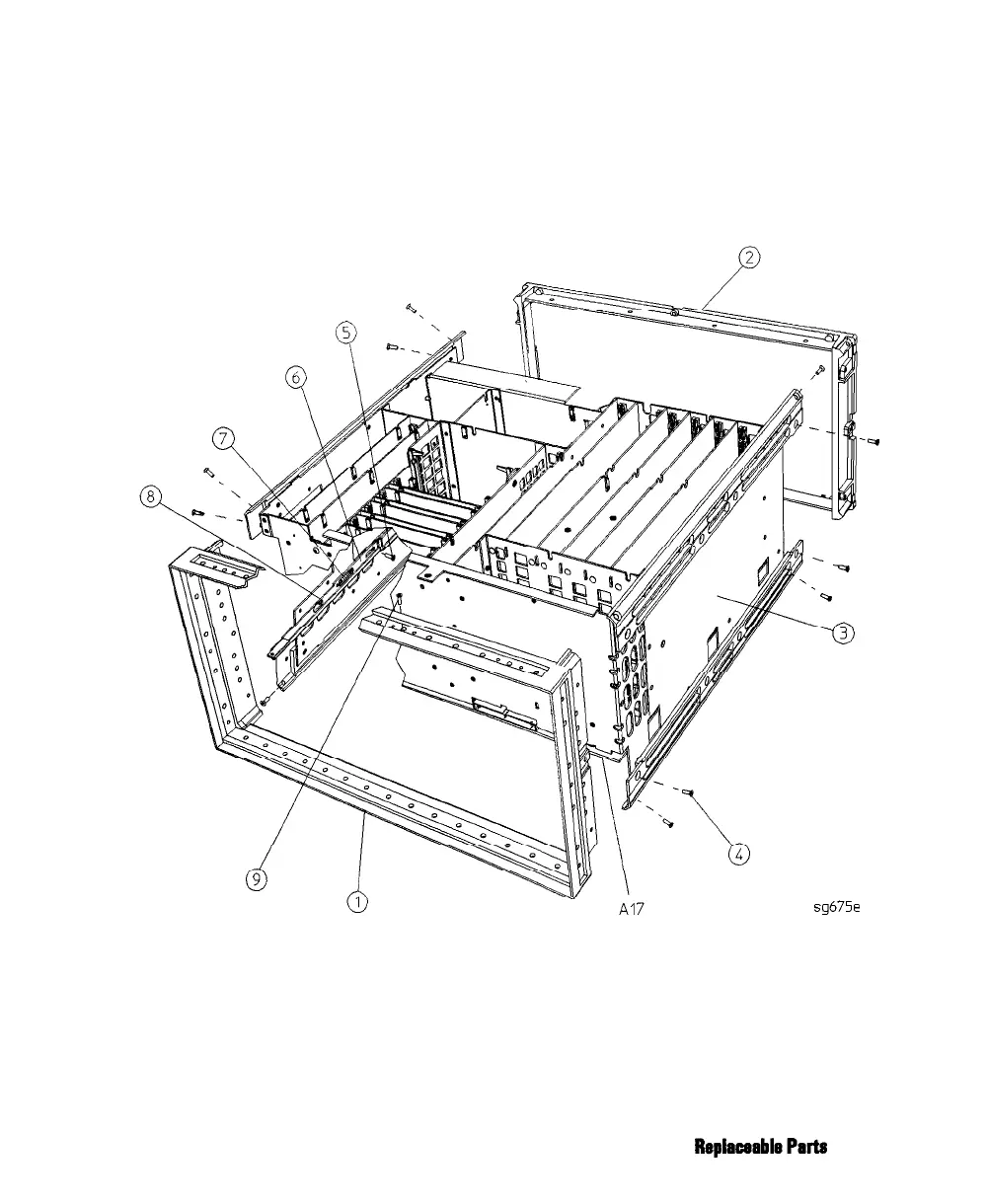 2
5
6
7
8
3
4
9
1
A17
sg675e

Replaceable Parts