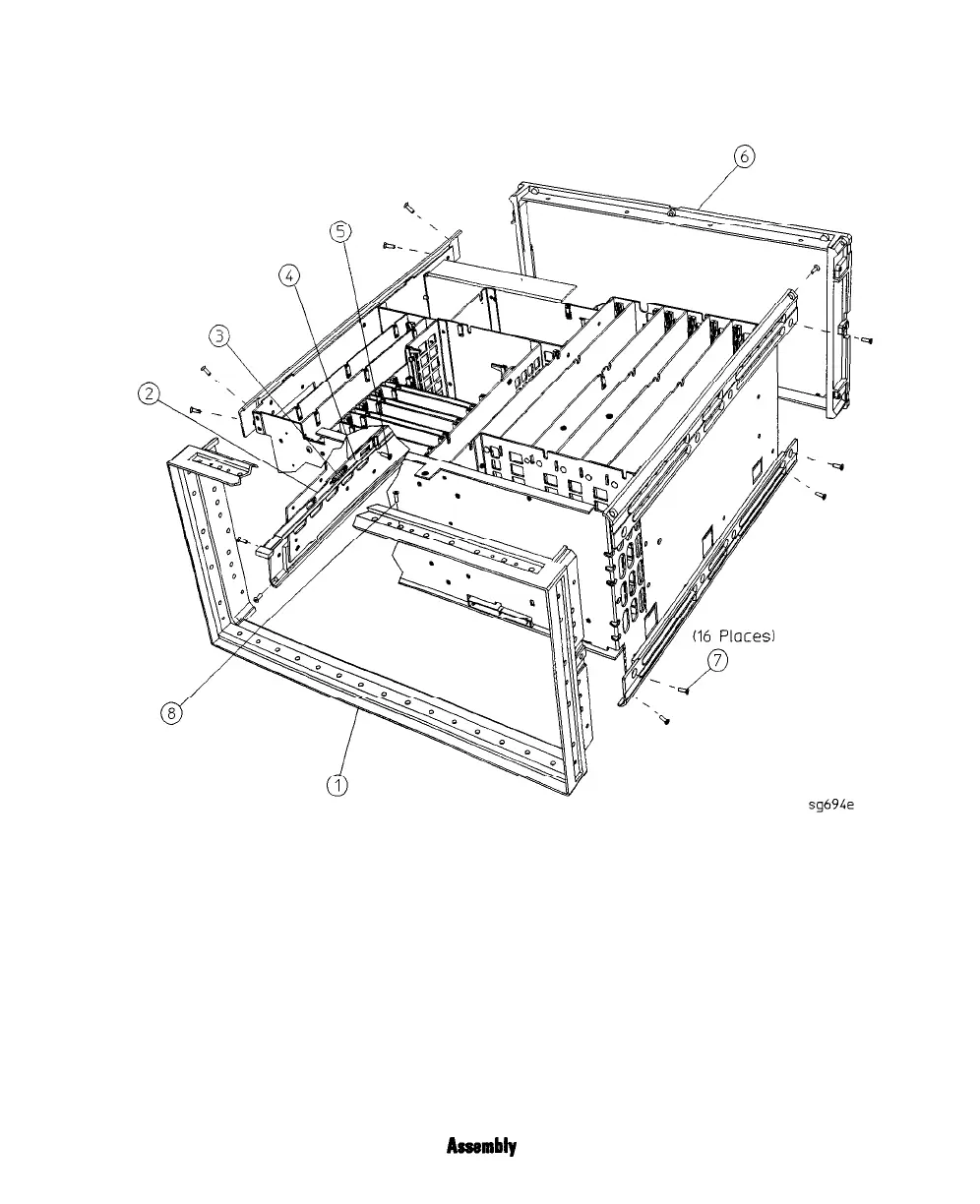 6

5

4

3

2

(16 Places)

7

8

1

sg694e

Assembly