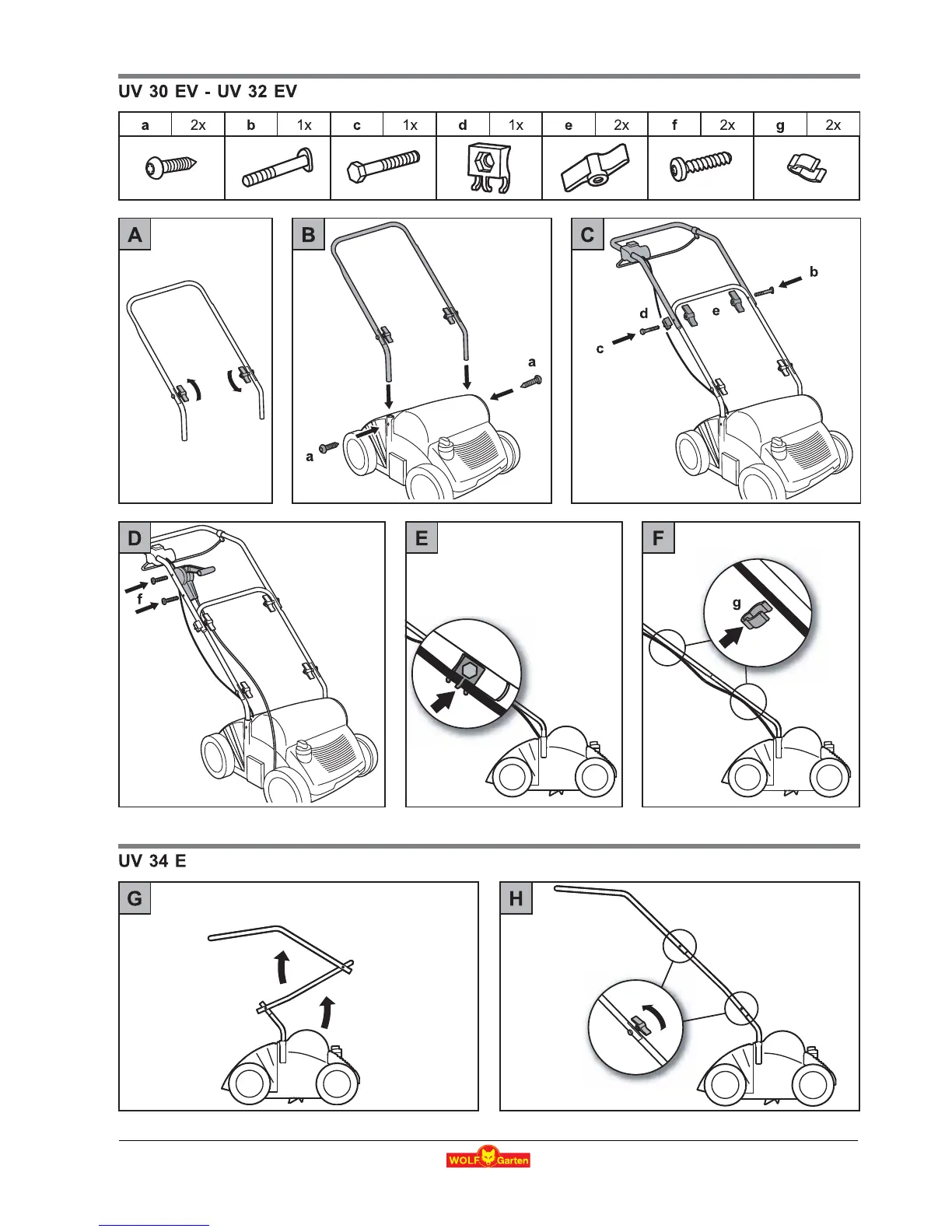 UV 30 EV - UV 32 EV

| a | 2x | b | 1x | c | 1x | d | 1x | e | 2x | f | 2x | g | 2x |
|---|---|---|---|---|---|---|---|---|---|---|---|---|---|

A

B

a

a

C

b

d

e

c

D

f

E

F

g

UV 34 E

G

H

WOLF Garten