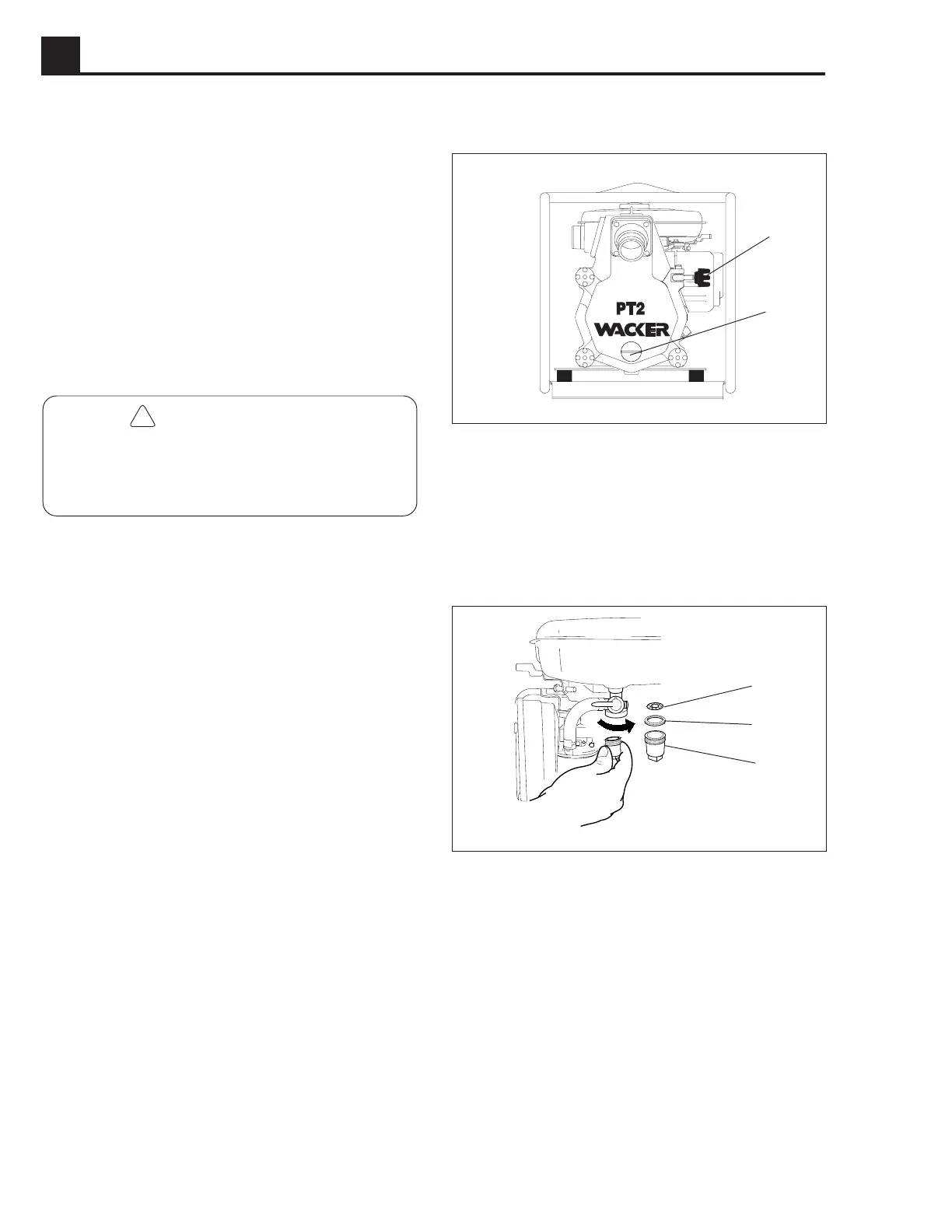 PT2
WACKER