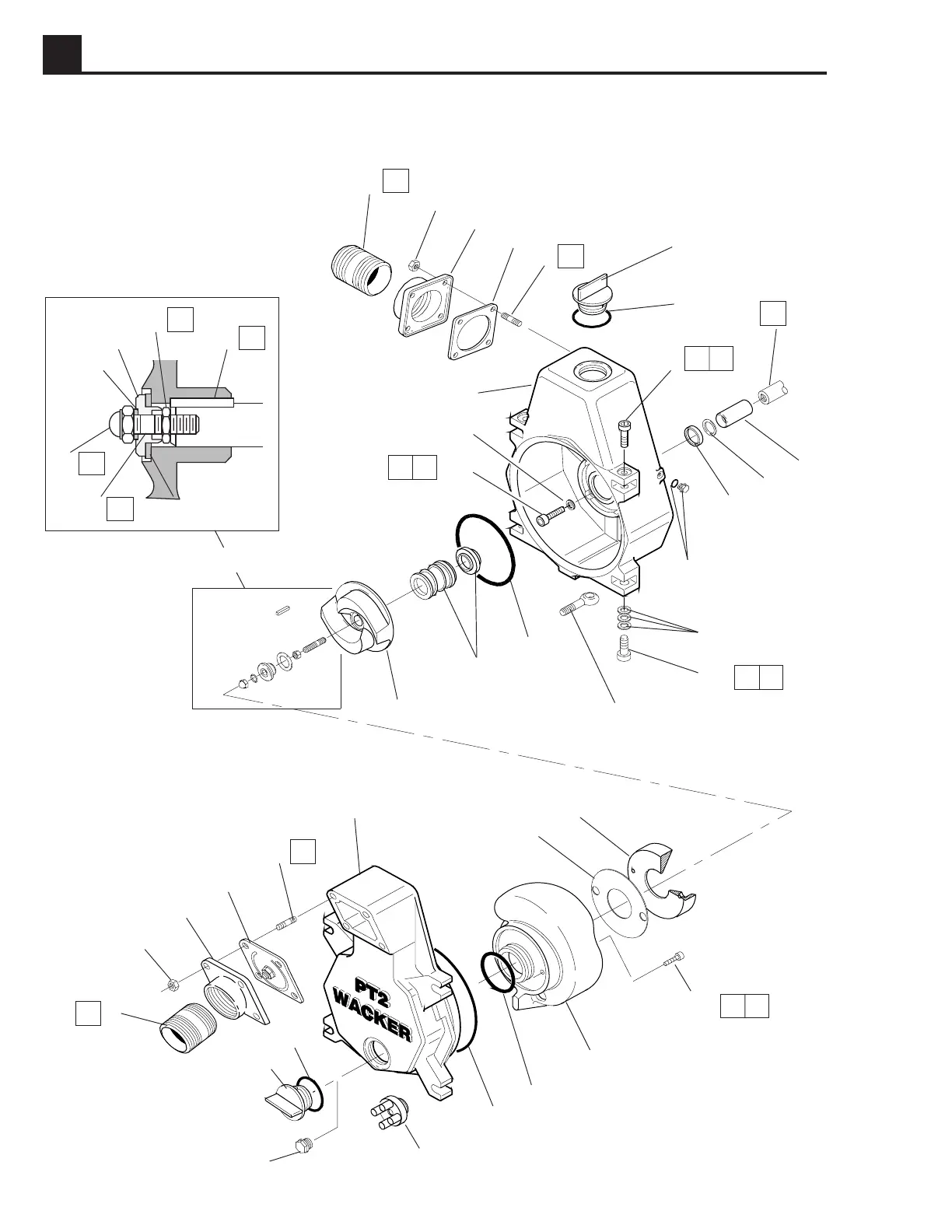 PT2
WACKER