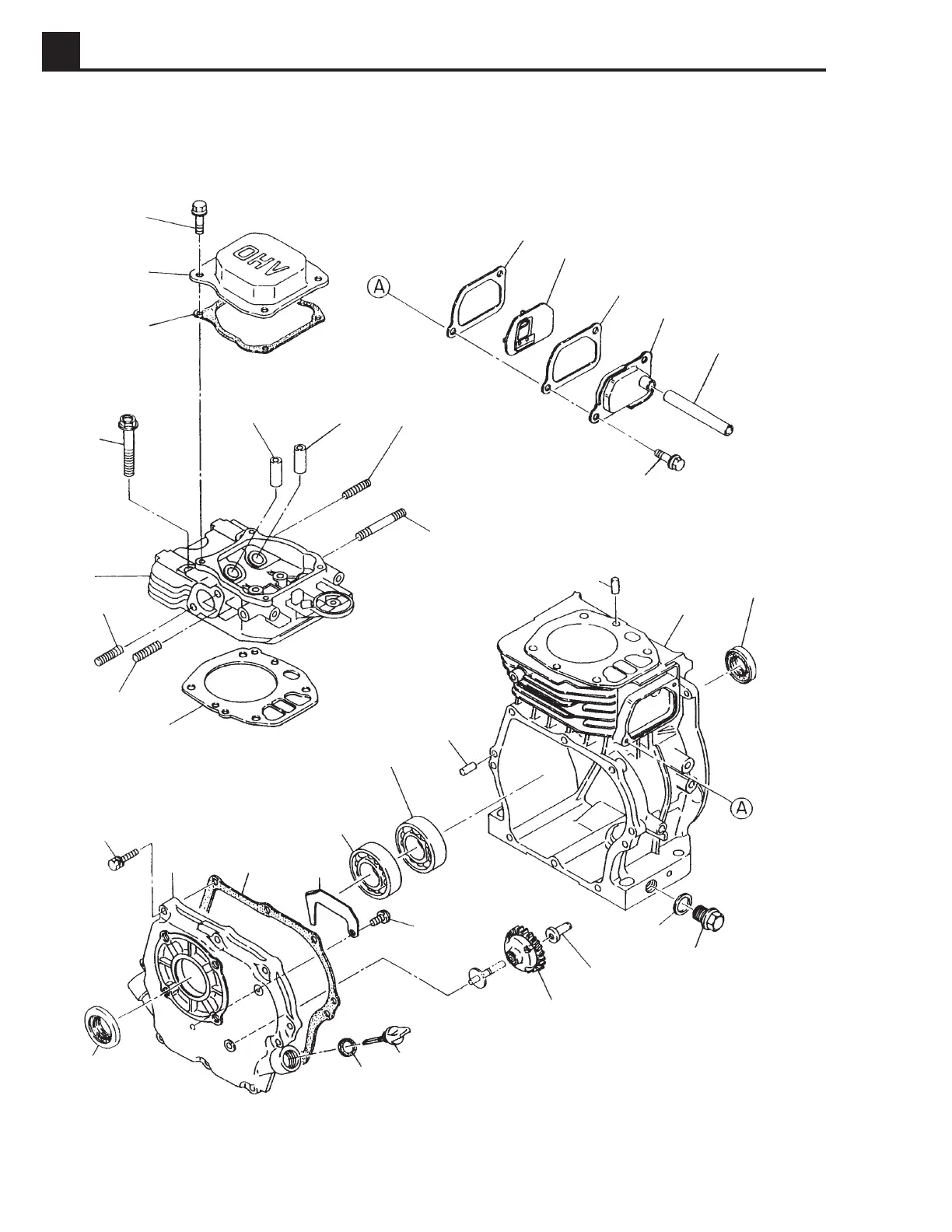 OHV

A

A