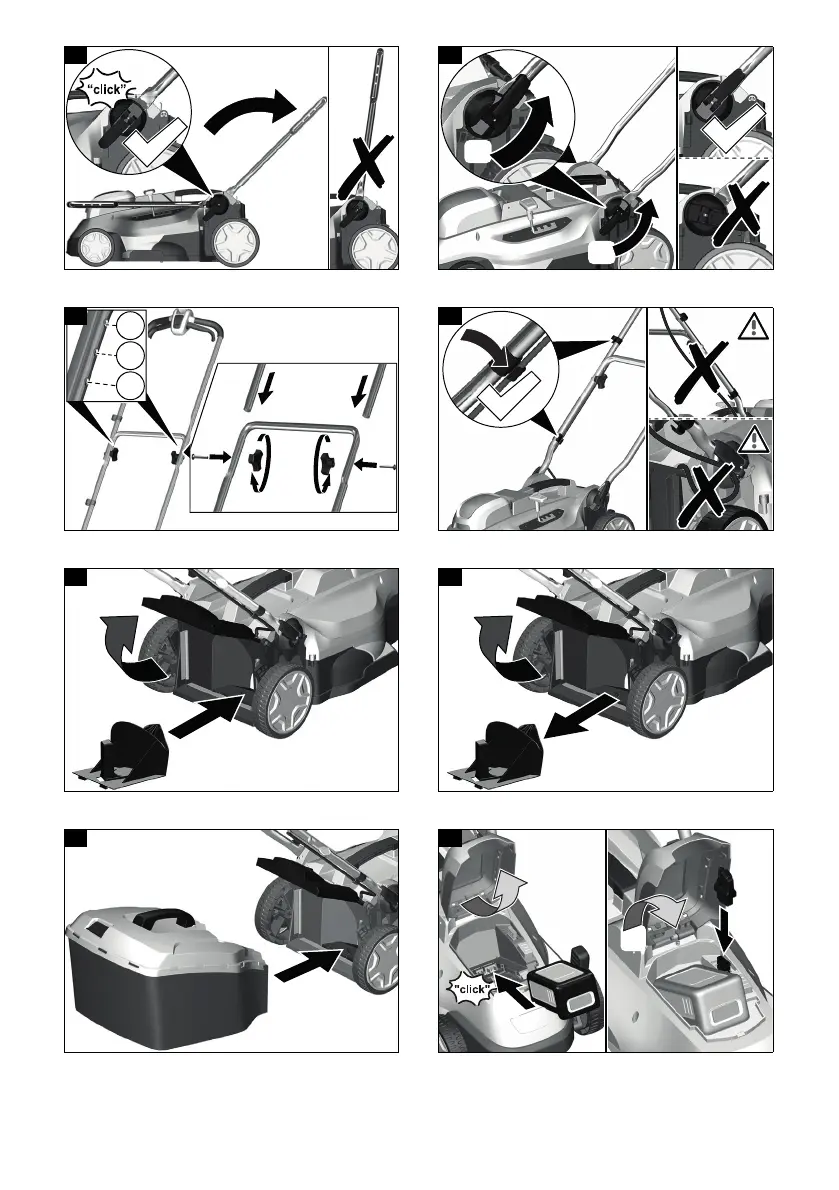 "click"

"click"