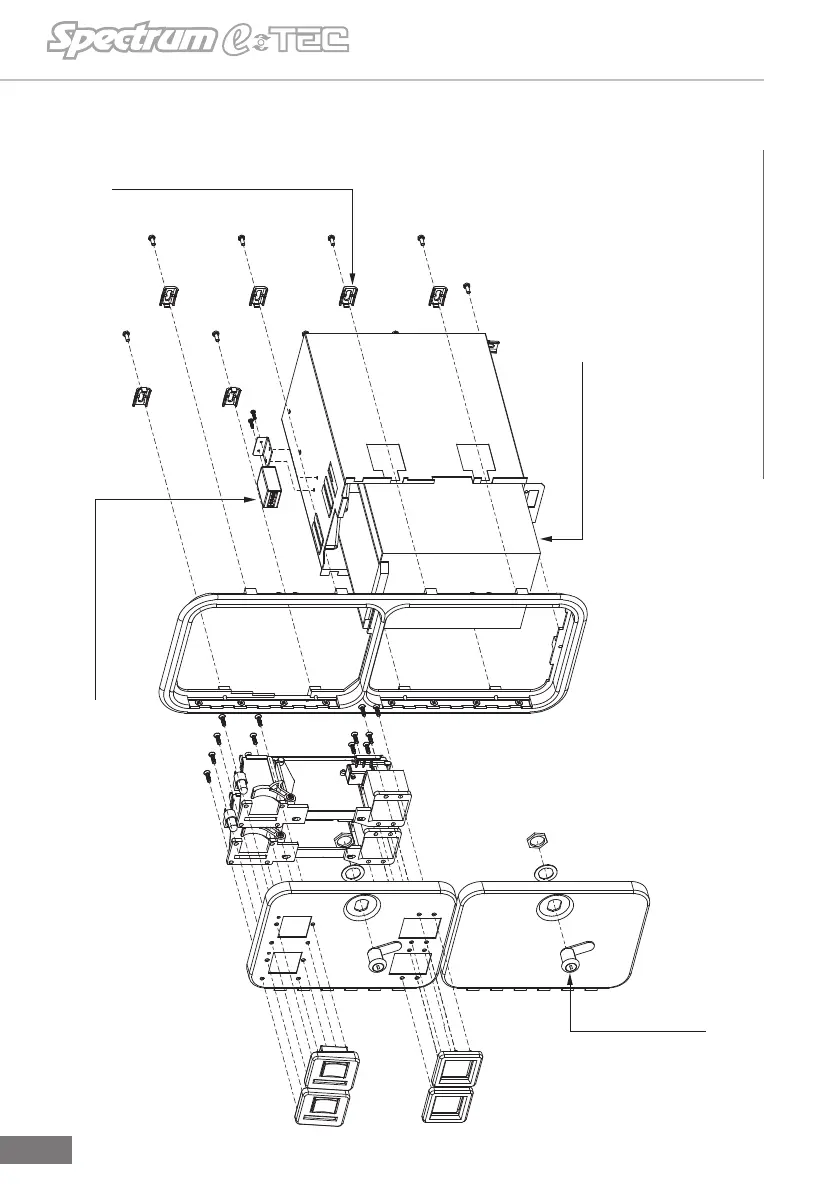 Spectrum e-TEC