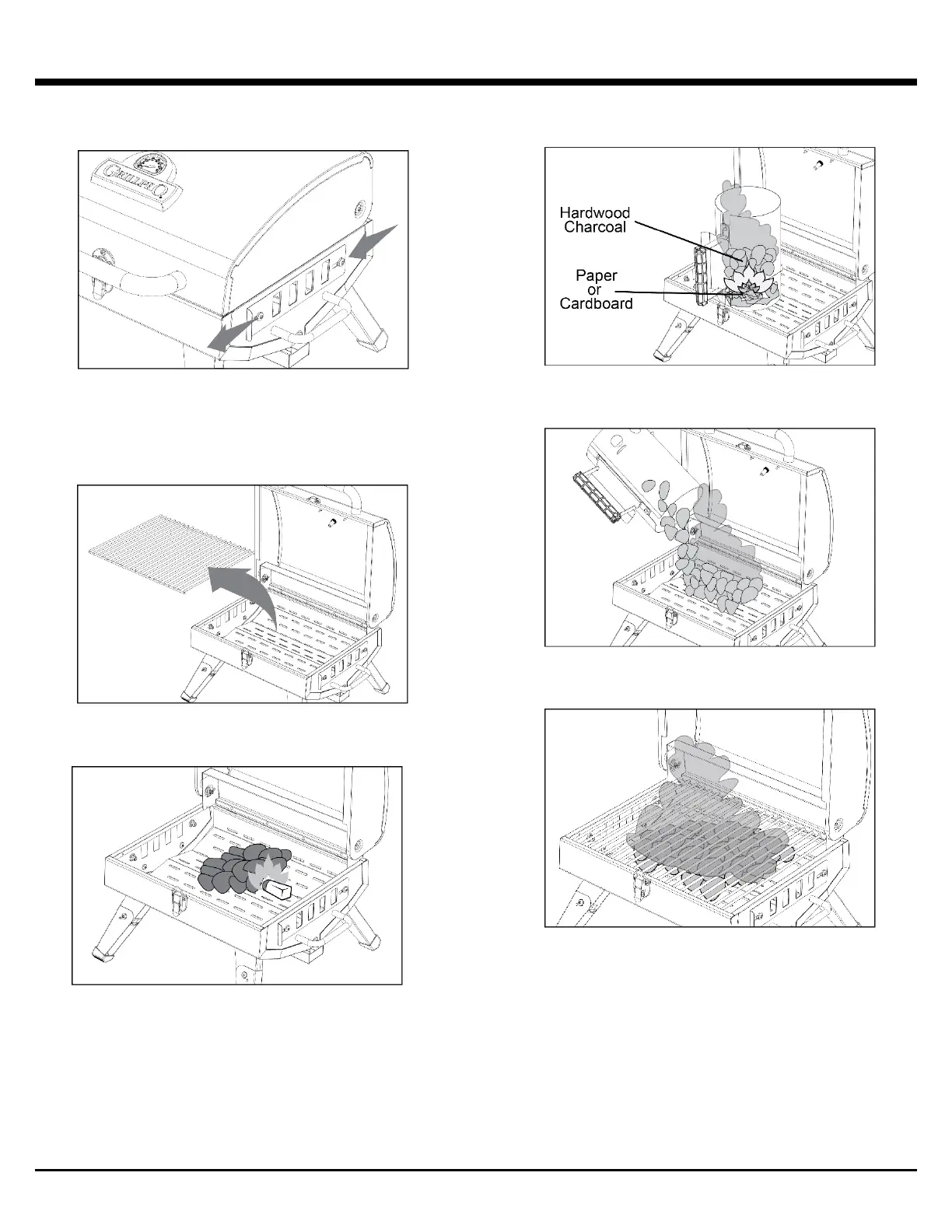 GRILLPRO

Hardwood Charcoal

Paper or Cardboard