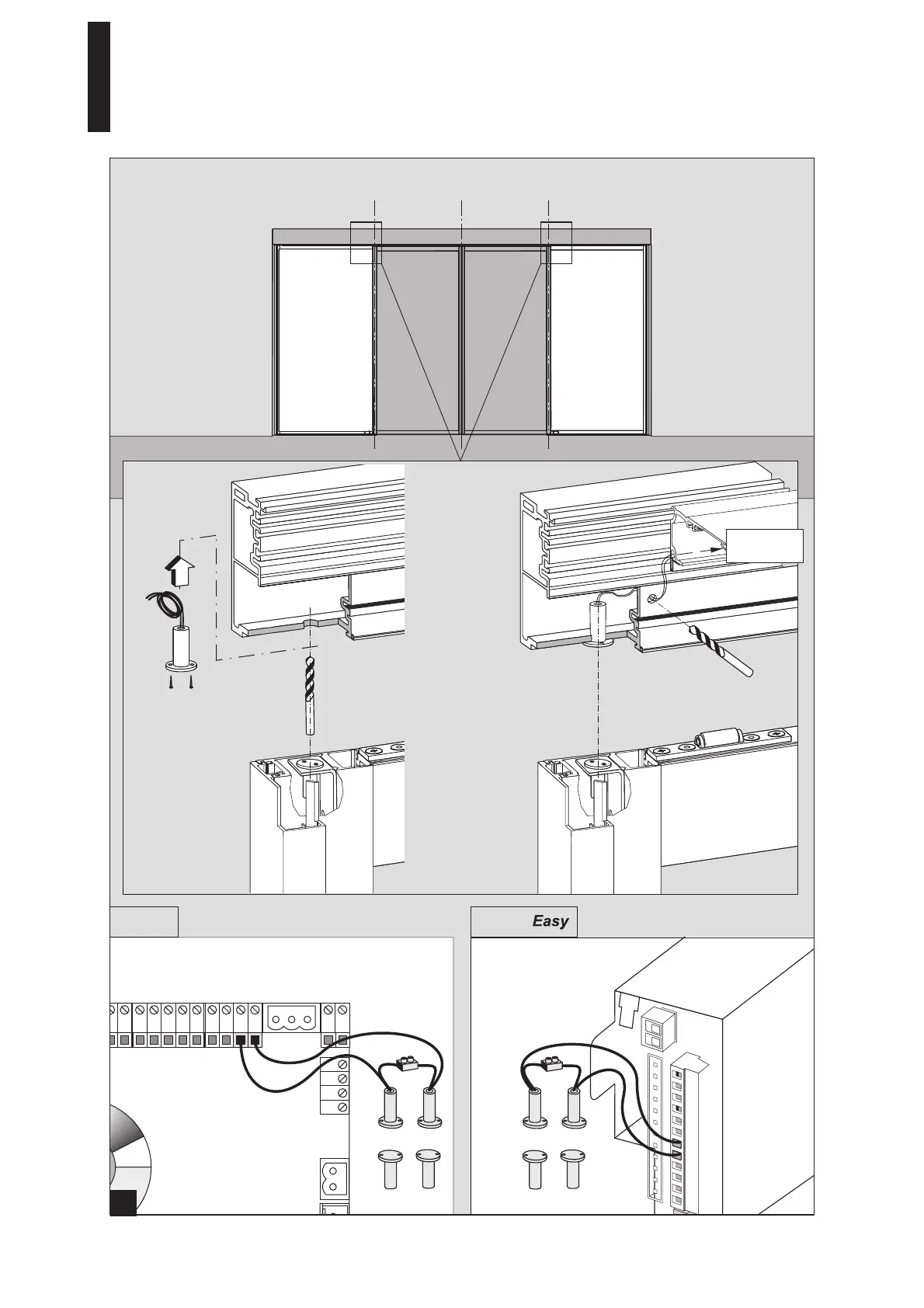 Easy