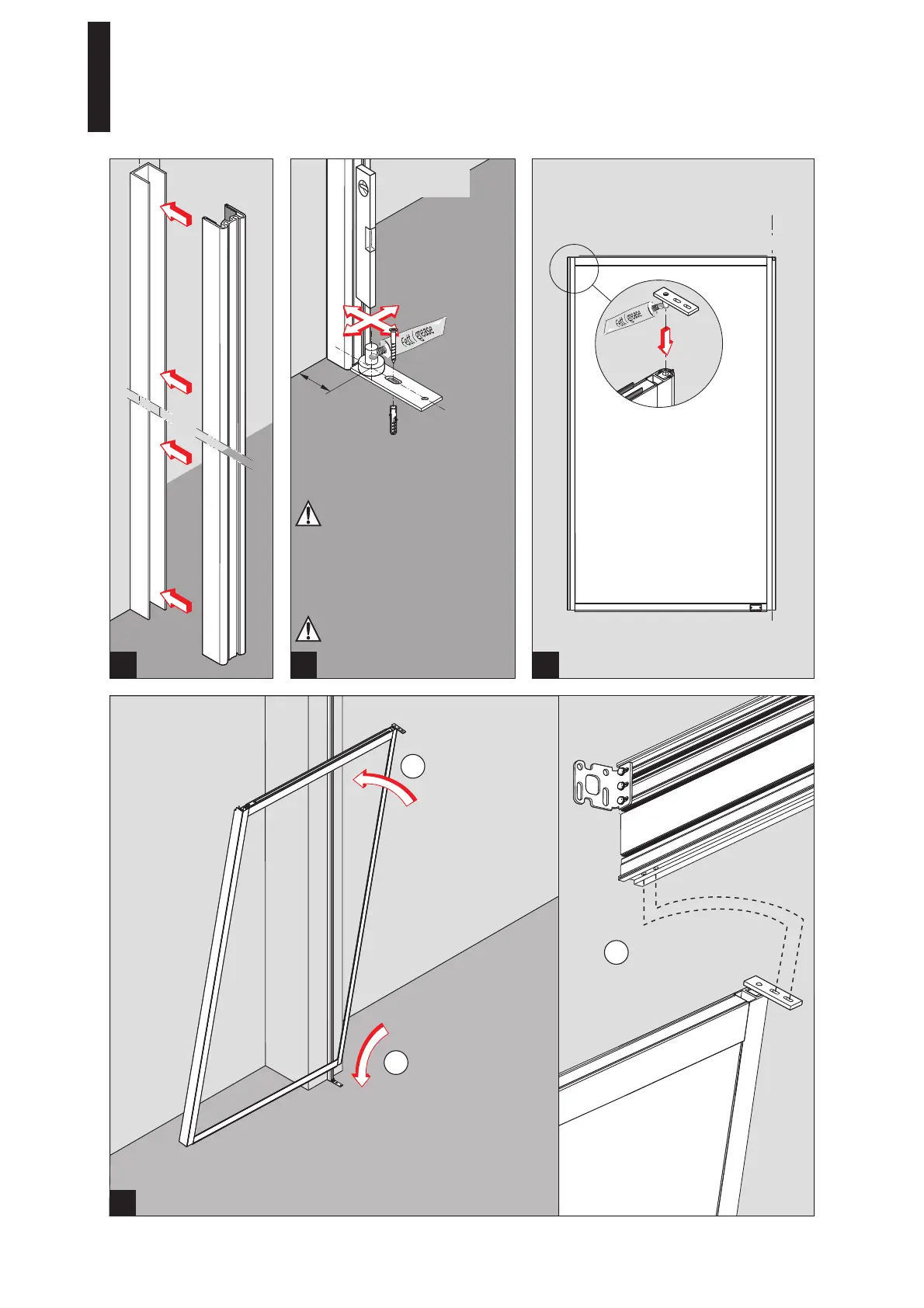 Fett / grease

Fett / grease