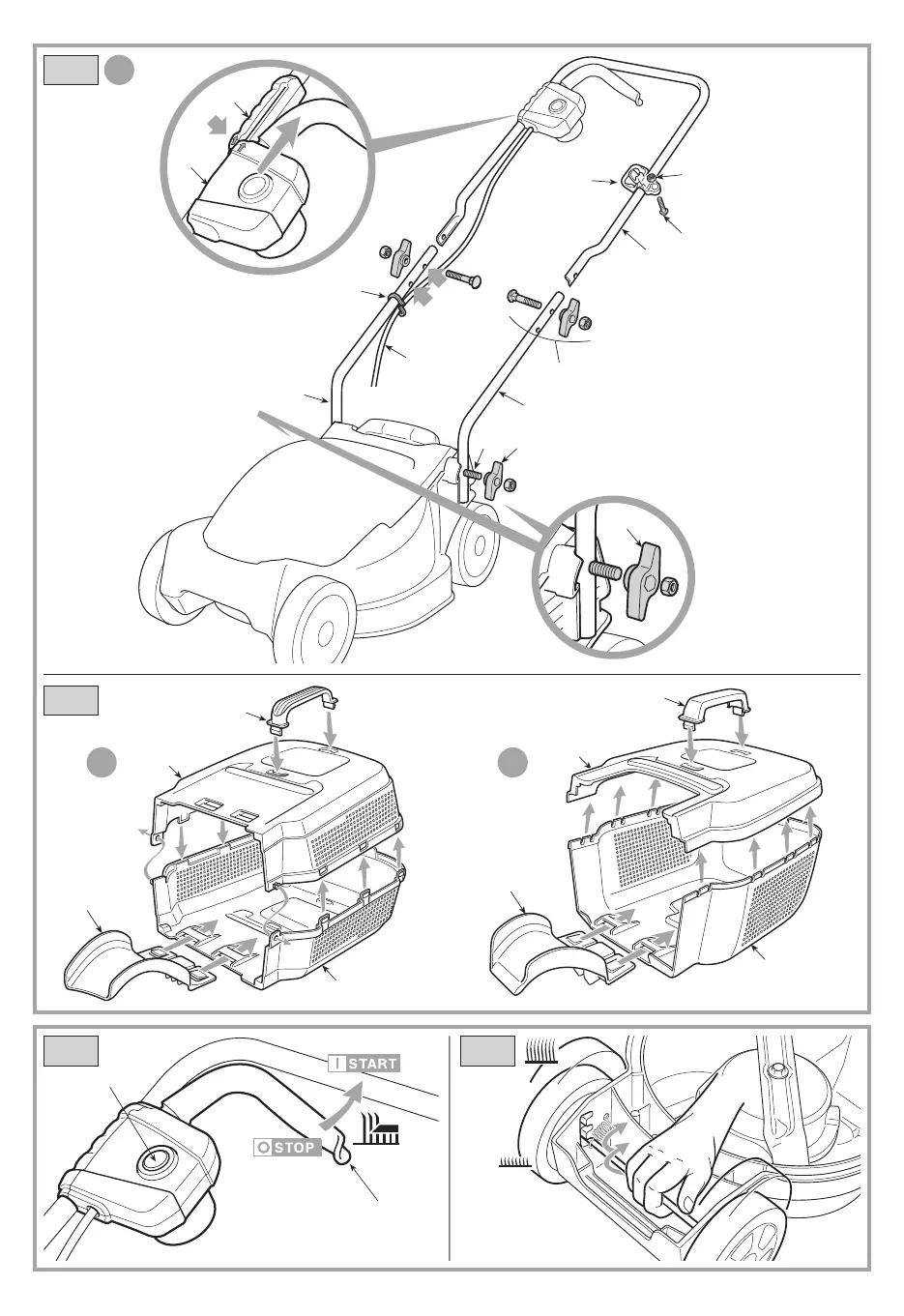 I START

O STOP