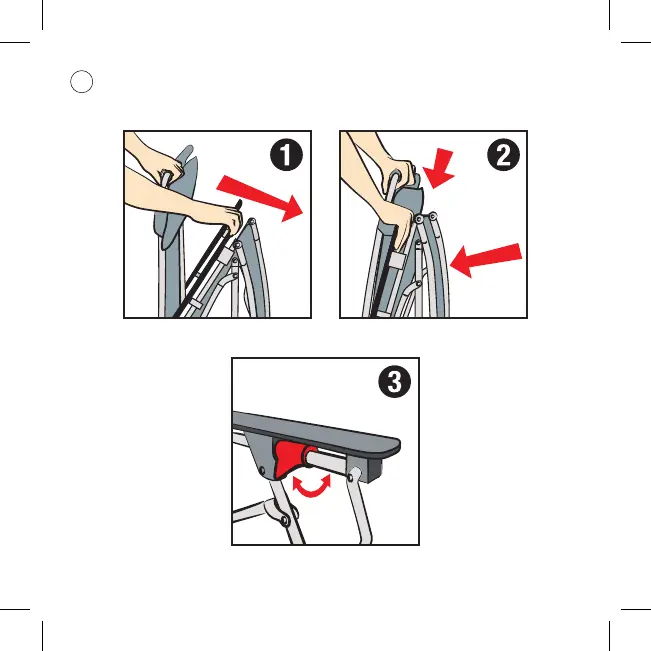 1

2

3