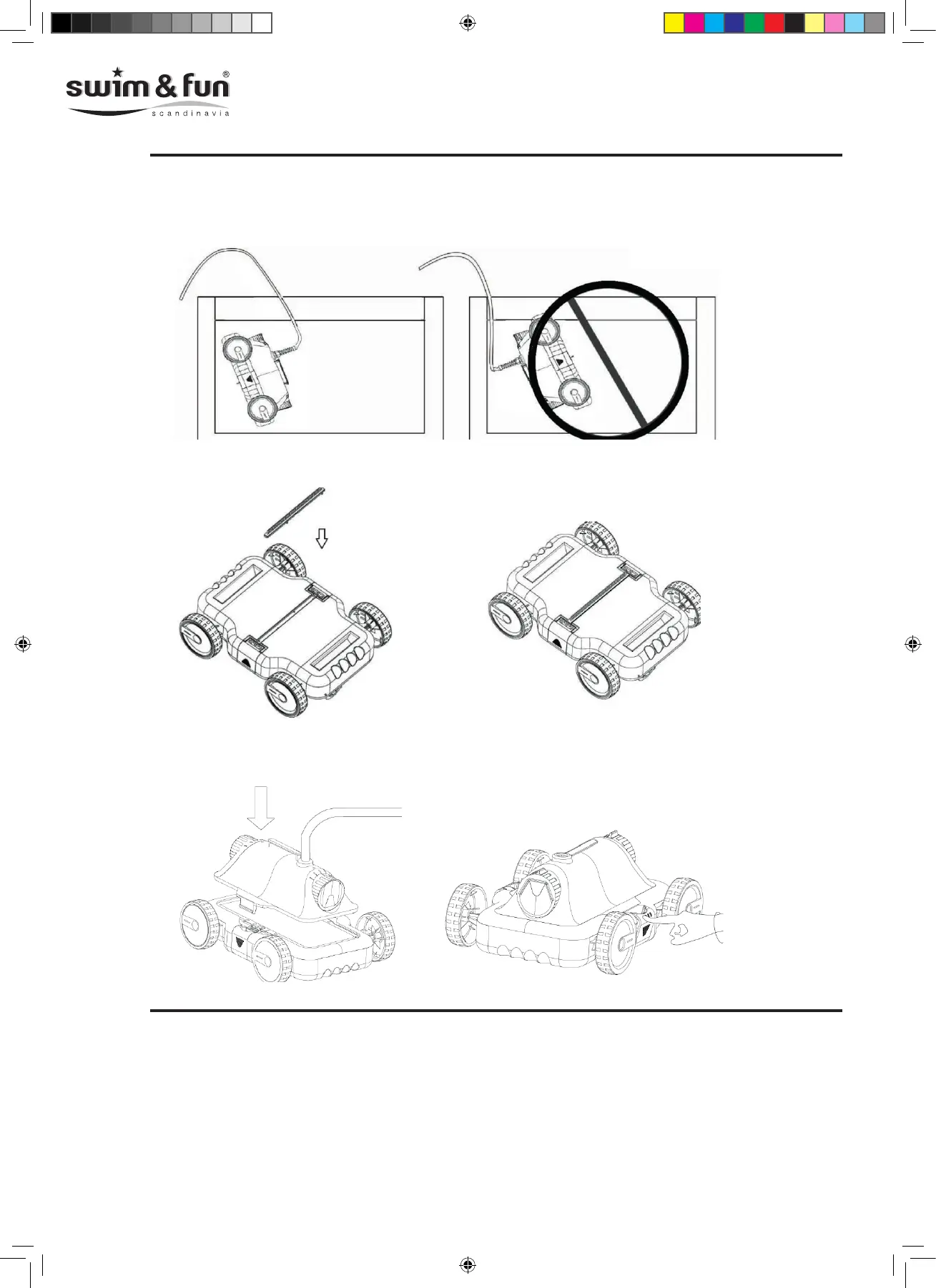 swim & fun®
scandinavia