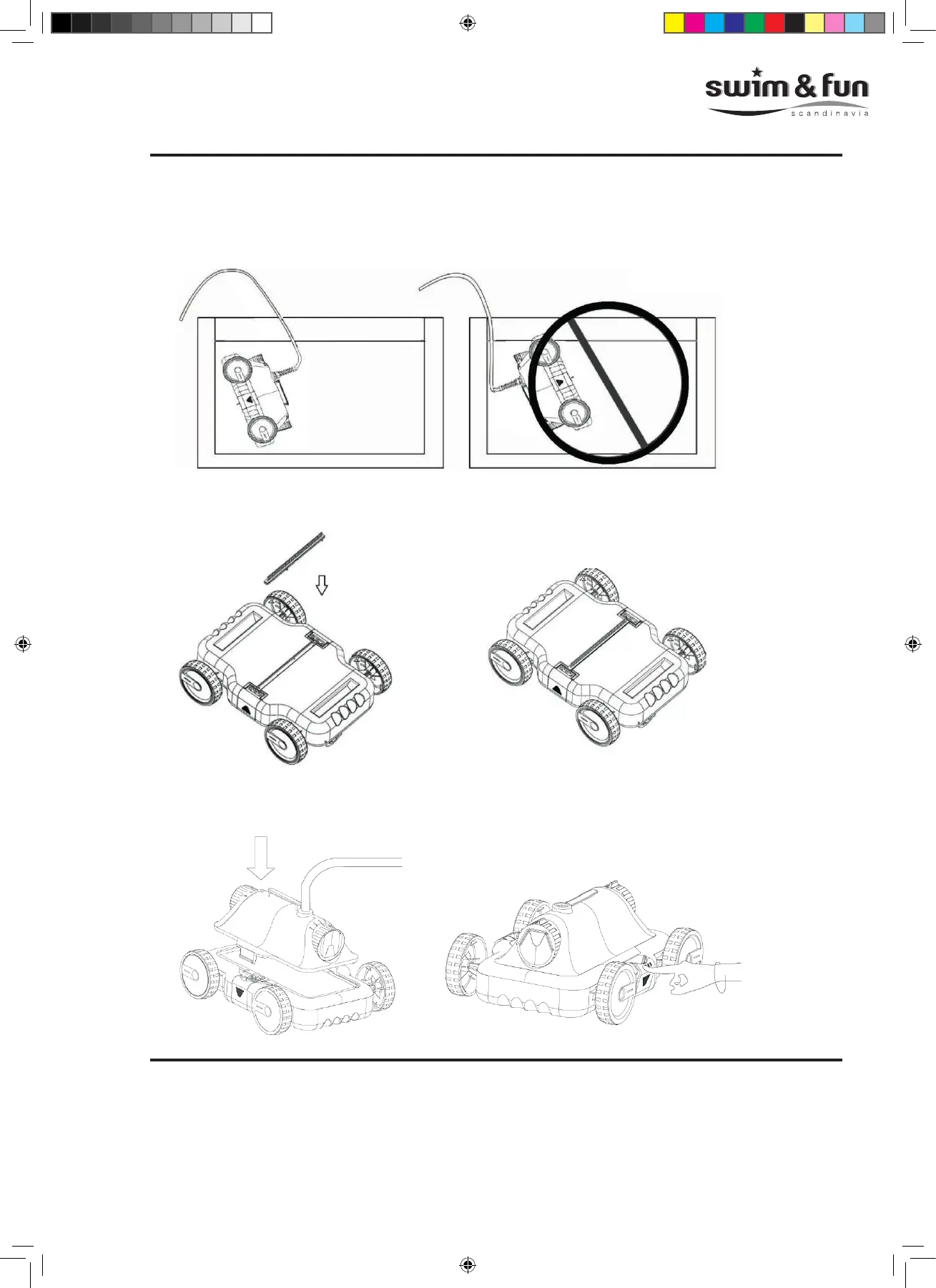 swim & fun
scandinavia