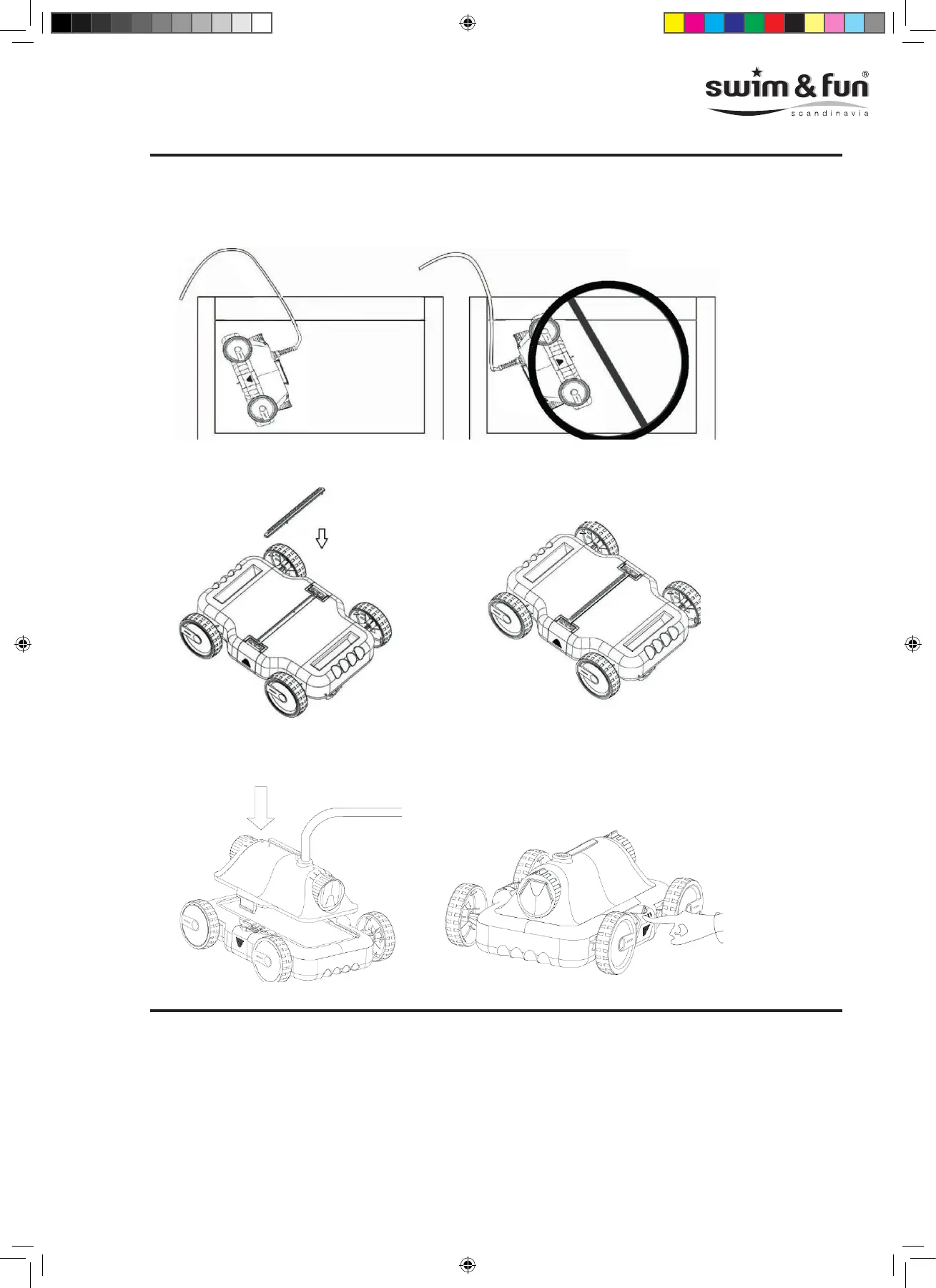 swim & fun®
scandinavia