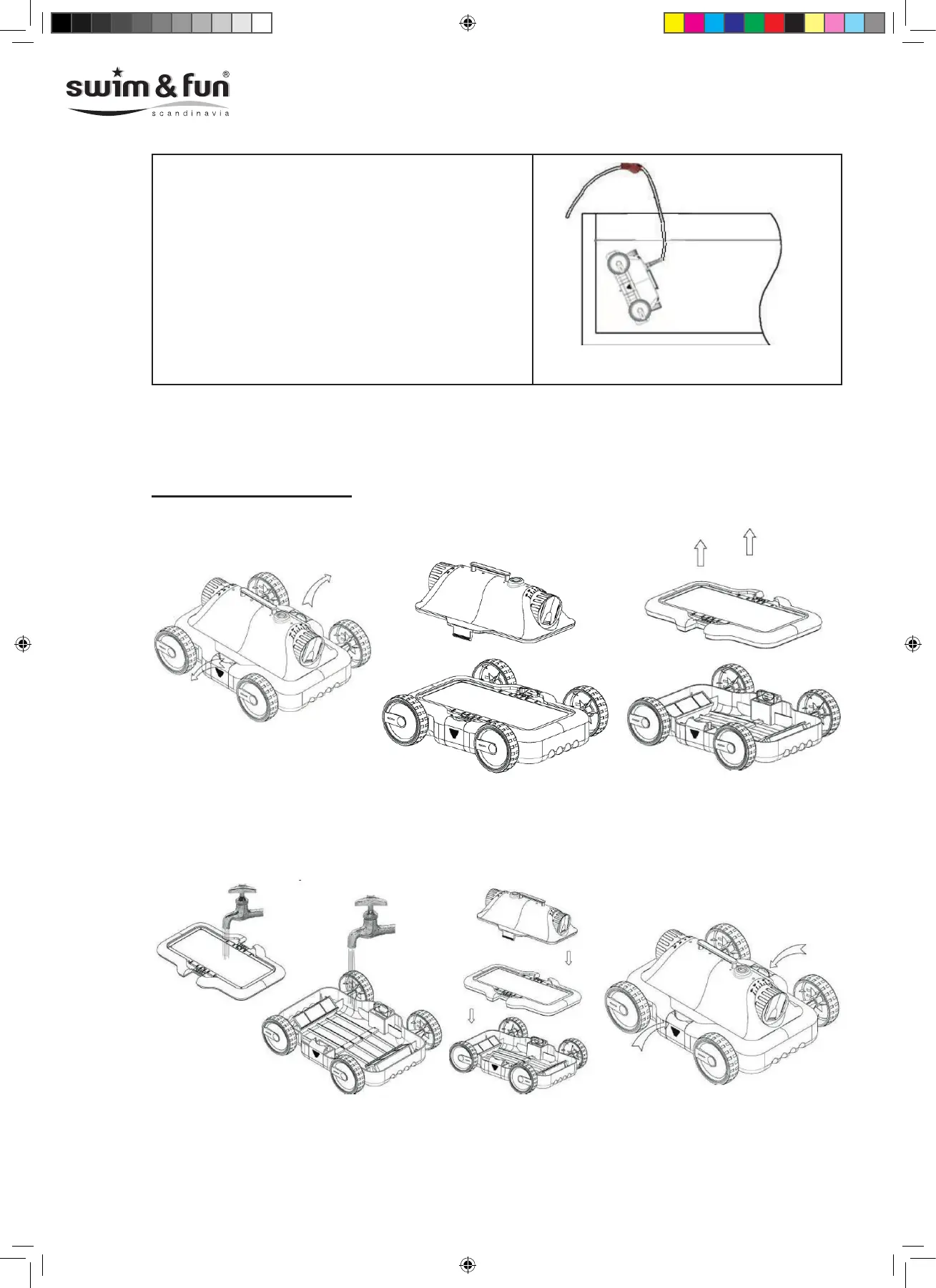 swim & fun®
scandinavia