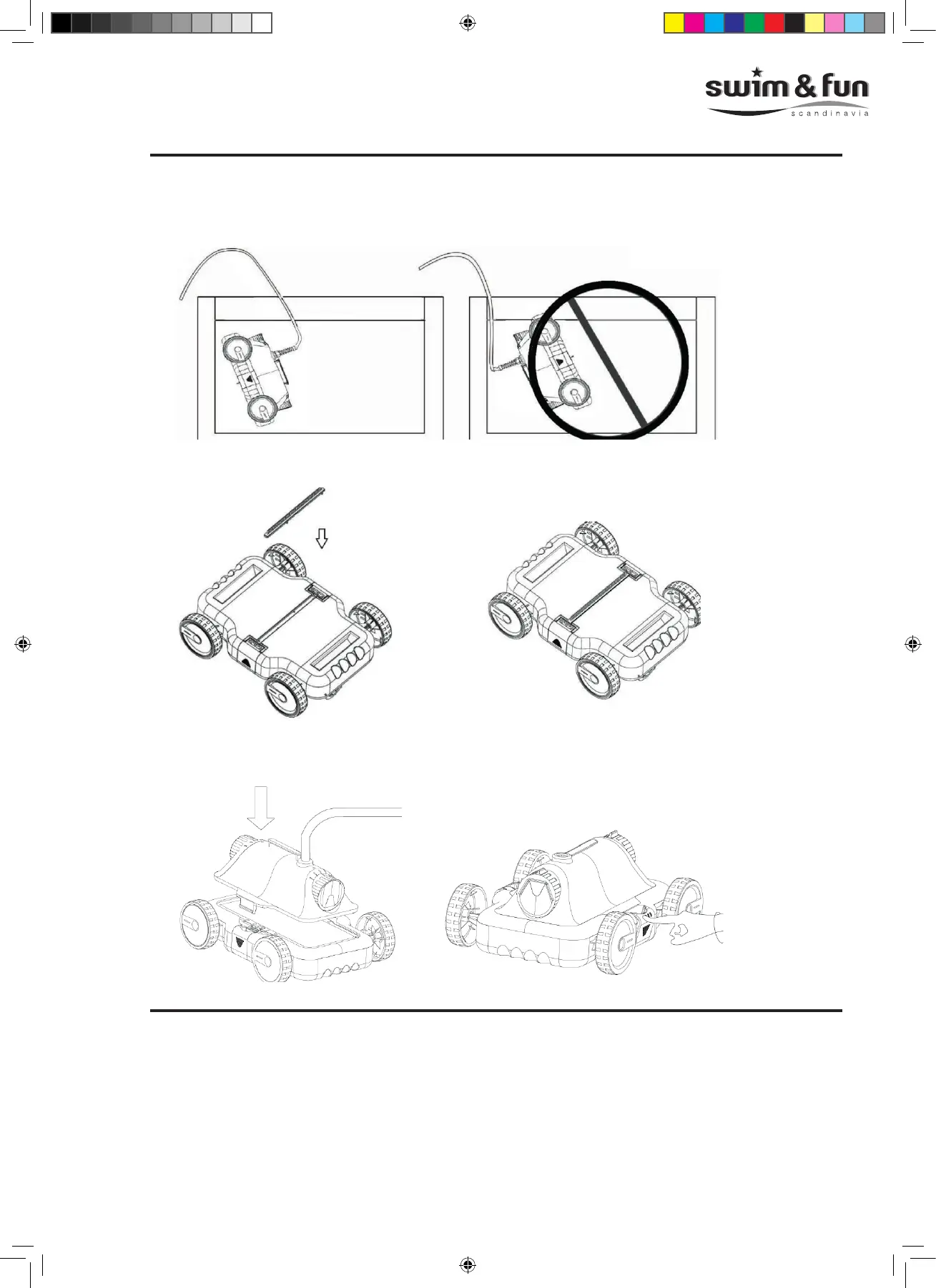 swim & fun
scandinavia